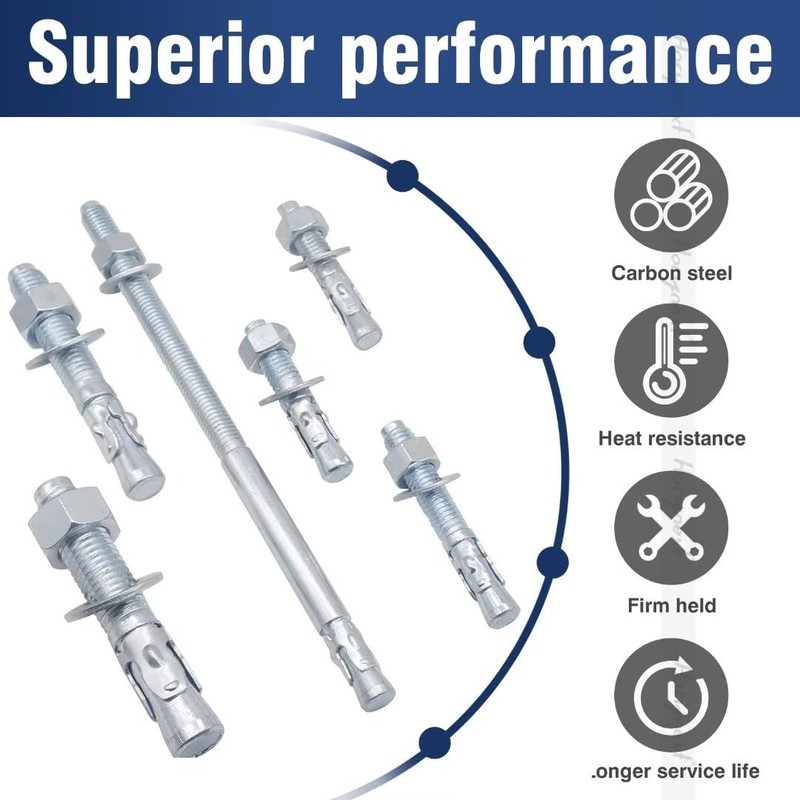 Superior performance

Carbon steel

Heat resistance

Firm held

.onger service life