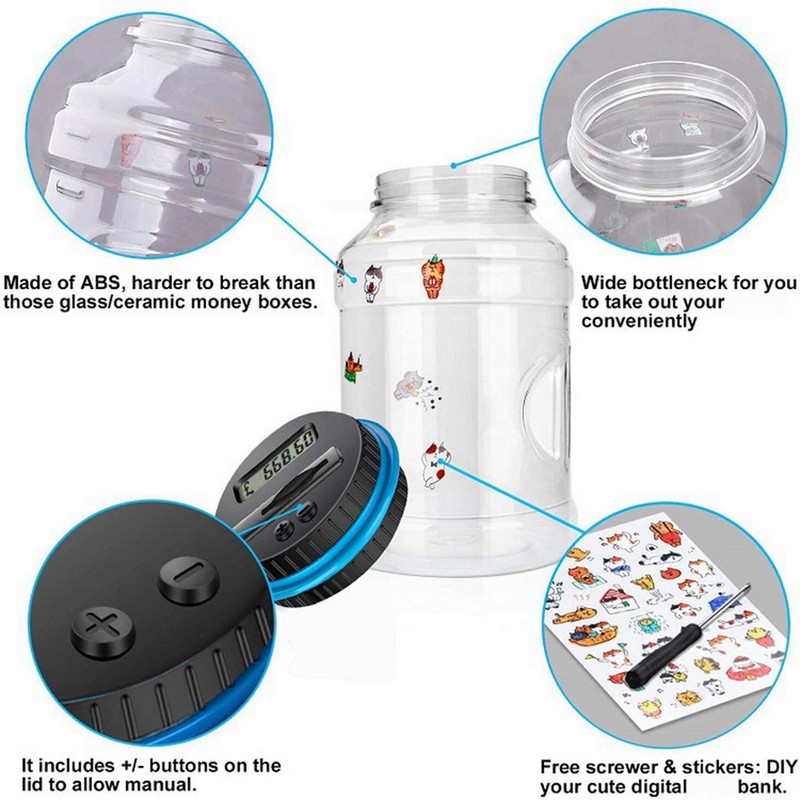 Made of ABS, harder to break than those glass/ceramic money boxes.

Wide bottleneck for you to take out your conveniently

£ 668.60

It includes +/- buttons on the lid to allow manual.

Free screwer & stickers: DIY your cute digital bank.