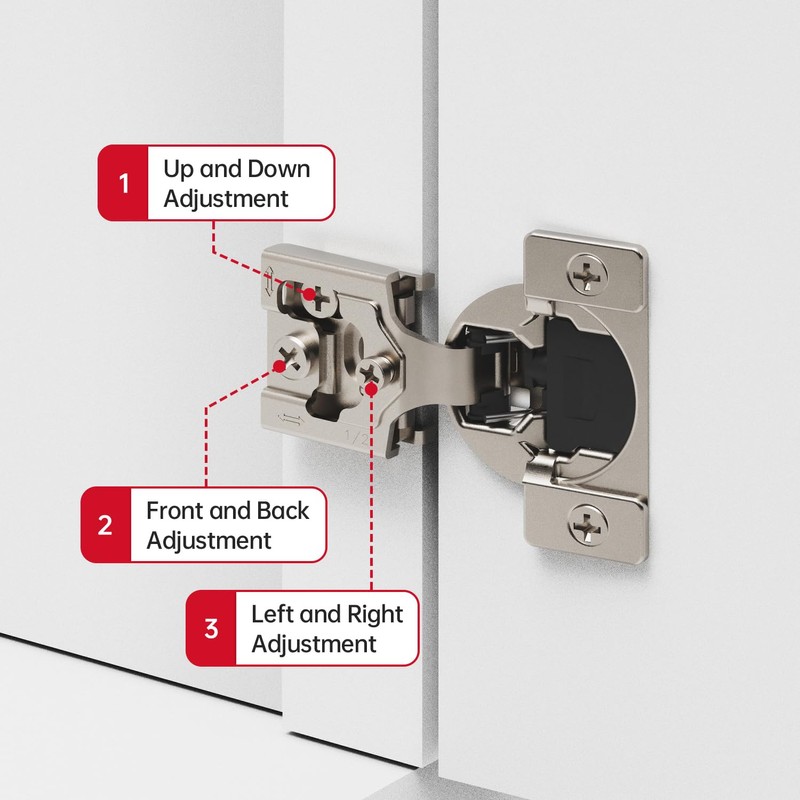 1 Up and Down Adjustment

2 Front and Back Adjustment

3 Left and Right Adjustment

1/2