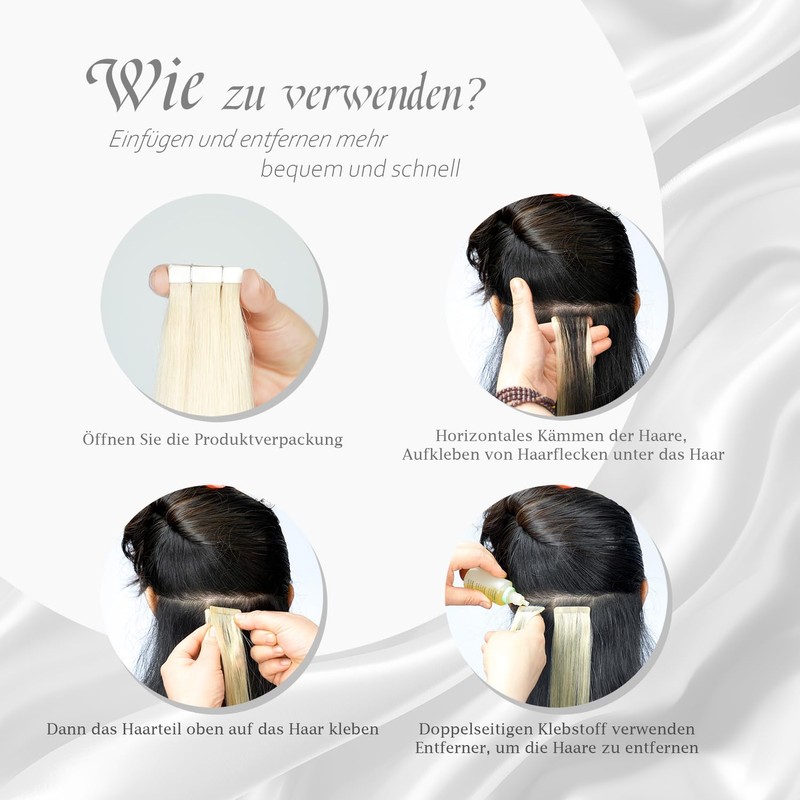 Wie zu verwenden?

Einfügen und entfernen mehr bequem und schnell

Öffnen Sie die Produktverpackung

Horizontales Kämmen der Haare, Aufkleben von Haarflecken unter das Haar

Dann das Haarteil oben auf das Haar kleben

Doppelseitigen Klebstoff verwenden Entferner, um die Haare zu entfernen