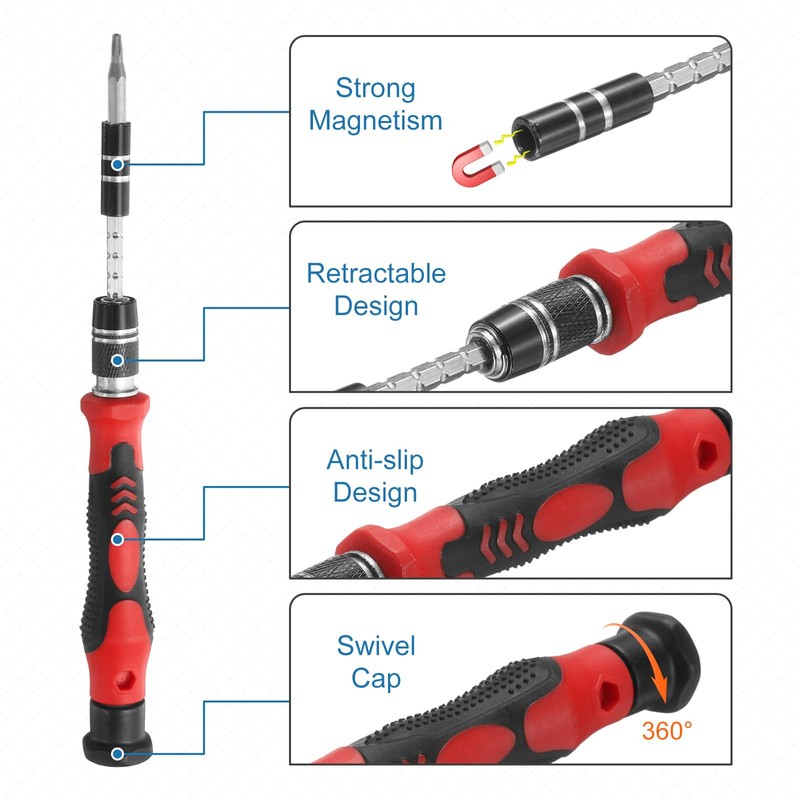 Strong Magnetism

Retractable Design

Anti-slip Design

Swivel Cap

360°