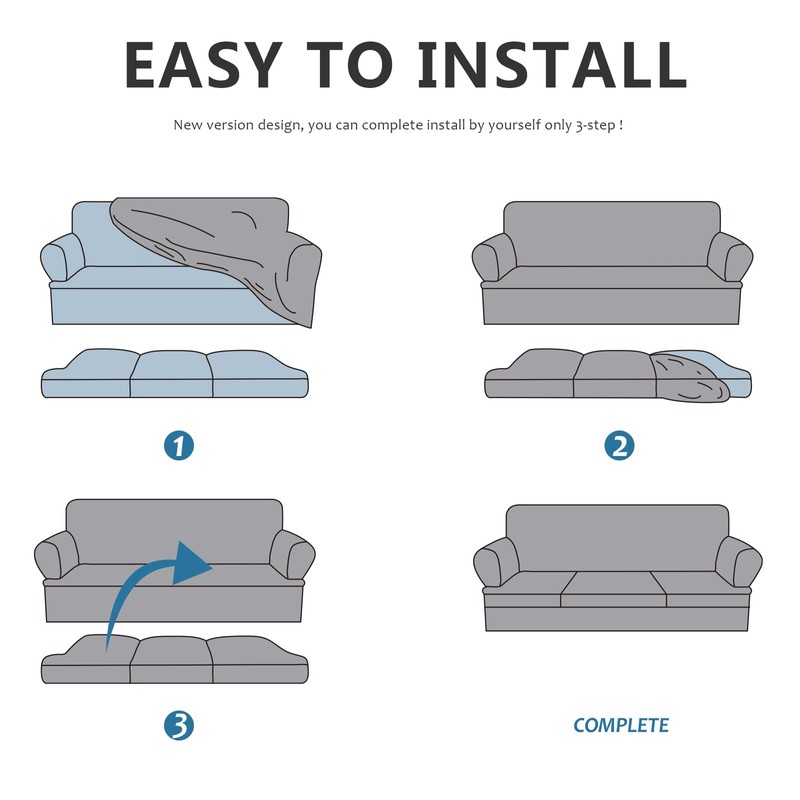 EASY TO INSTALL

New version design, you can complete install by yourself only 3-step !

1

2

3

COMPLETE