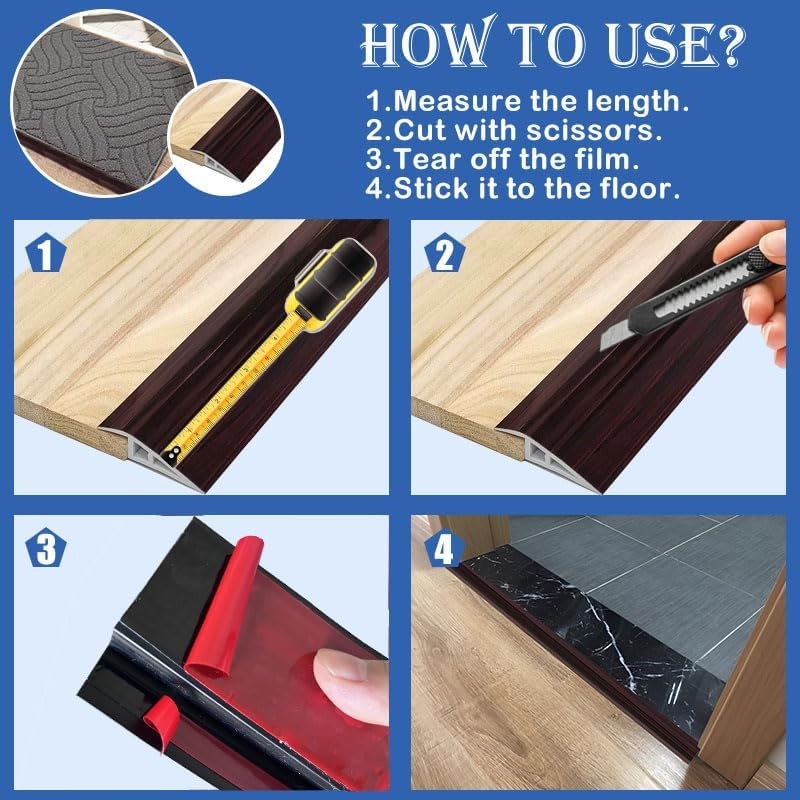 HOW TO USE?
1.Measure the length.
2.Cut with scissors.
3.Tear off the film.
4.Stick it to the floor.

1

2

3

4