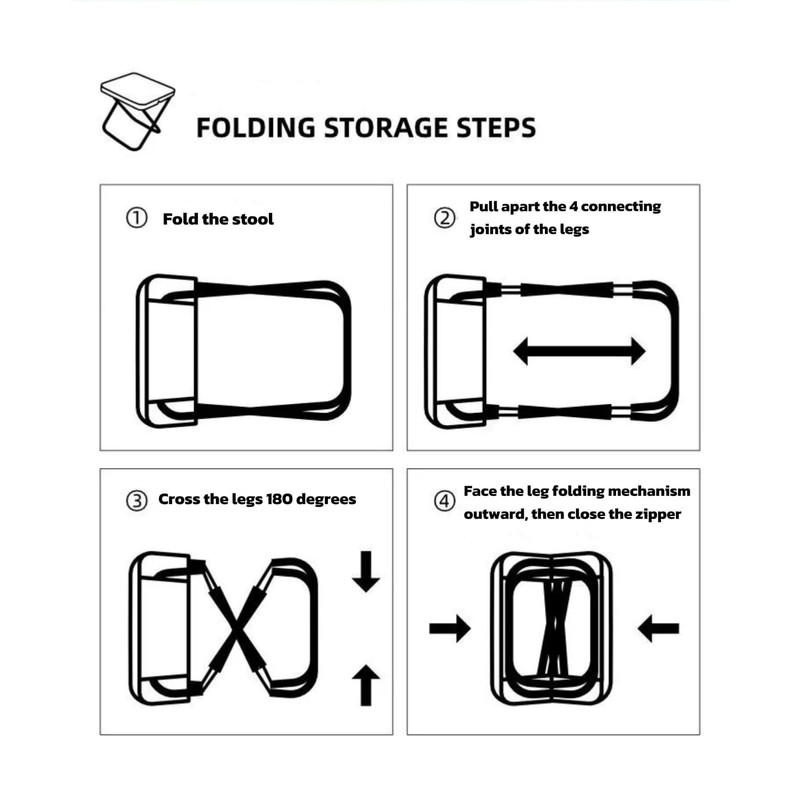 FOLDING STORAGE STEPS

① Fold the stool

② Pull apart the 4 connecting joints of the legs

③ Cross the legs 180 degrees

④ Face the leg folding mechanism outward, then close the zipper