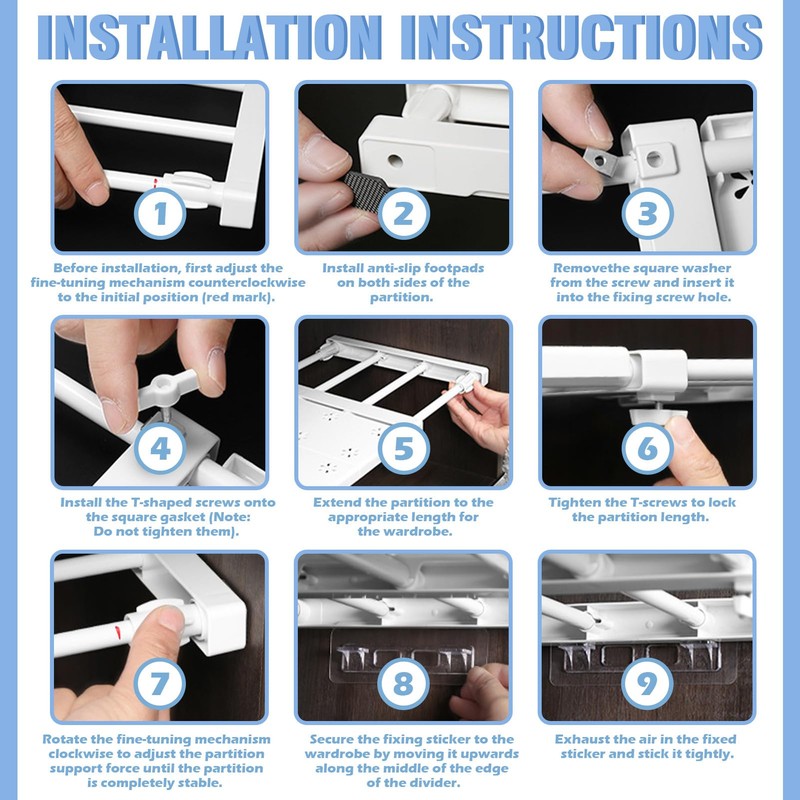 INSTALLATION INSTRUCTIONS

1

Before installation, first adjust the fine-tuning mechanism counterclockwise to the initial position (red mark).

2

Install anti-slip footpads on both sides of the partition.

3

Removethe square washer from the screw and insert it into the fixing screw hole.

4

Install the T-shaped screws onto the square gasket (Note: Do not tighten them).

5

Extend the partition to the appropriate length for the wardrobe.

6

Tighten the T-screws to lock the partition length.

7

Rotate the fine-tuning mechanism clockwise to adjust the partition support force until the partition is completely stable.

8

Secure the fixing sticker to the wardrobe by moving it upwards along the middle of the edge of the divider.

9

Exhaust the air in the fixed sticker and stick it tightly.