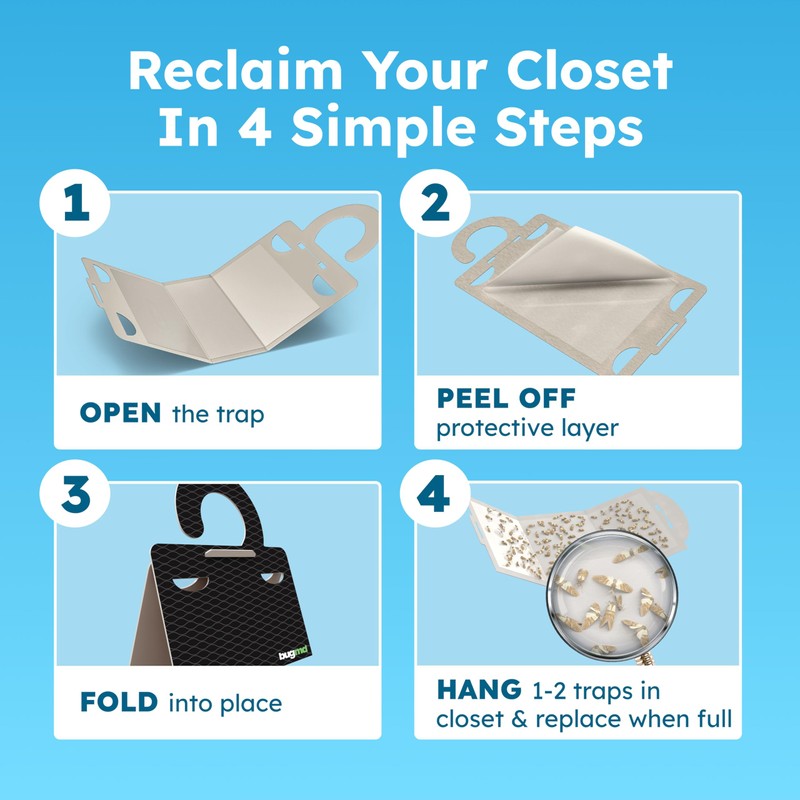 Reclaim Your Closet In 4 Simple Steps

1

OPEN the trap

2

PEEL OFF protective layer

3

bugmd

FOLD into place

4

HANG 1-2 traps in closet & replace when full