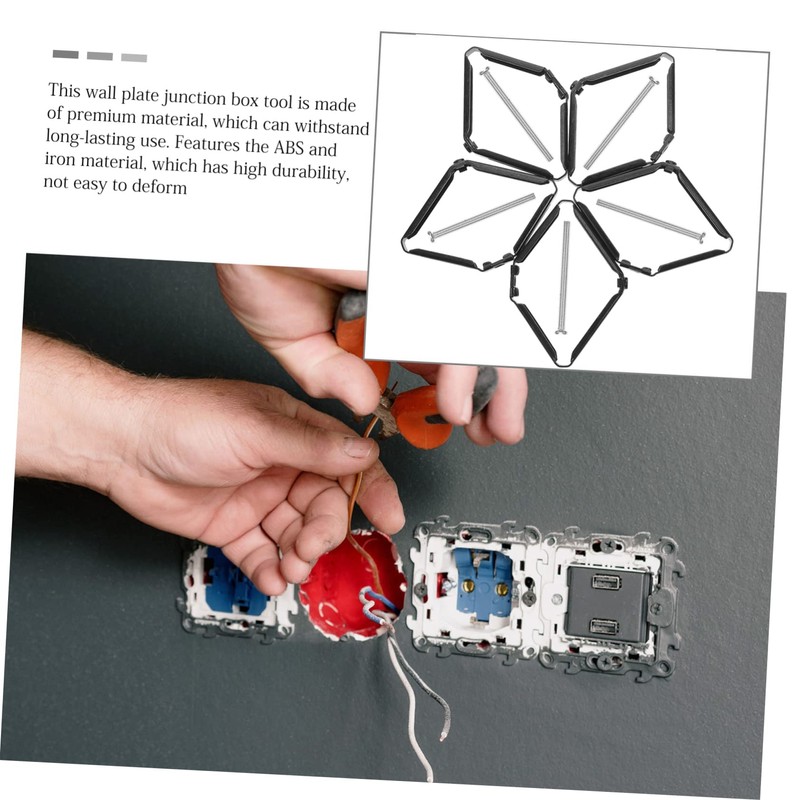 This wall plate junction box tool is made of premium material, which can withstand long-lasting use. Features the ABS and iron material, which has high durability, not easy to deform