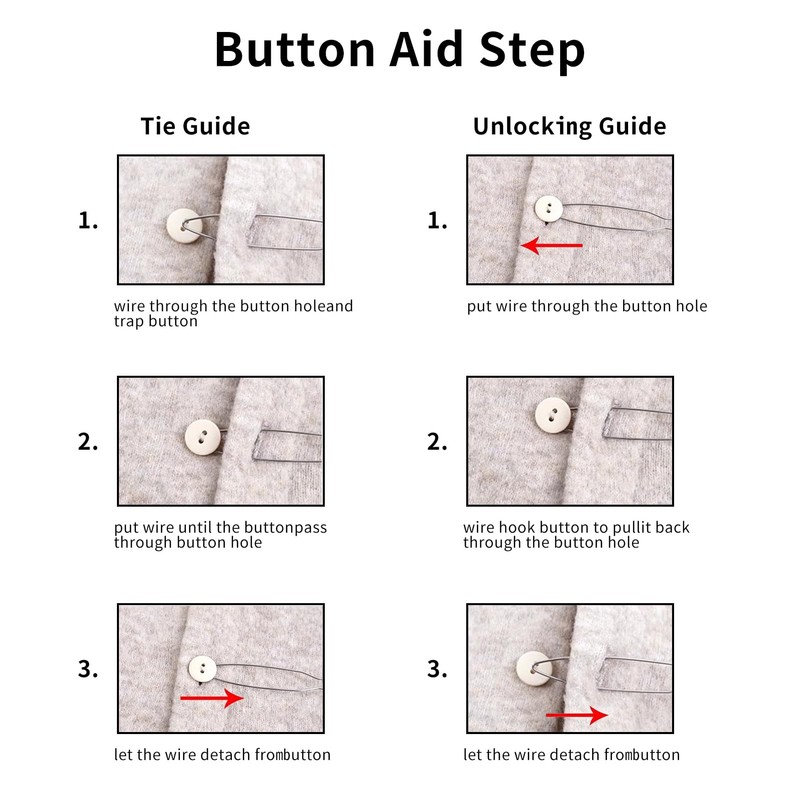 Button Aid Step

Tie Guide

1.

wire through the button holeand trap button

2.

put wire until the buttonpass through button hole

3.

let the wire detach frombutton

Unlocking Guide

1.

put wire through the button hole

2.

wire hook button to pullit back through the button hole

3.

let the wire detach frombutton