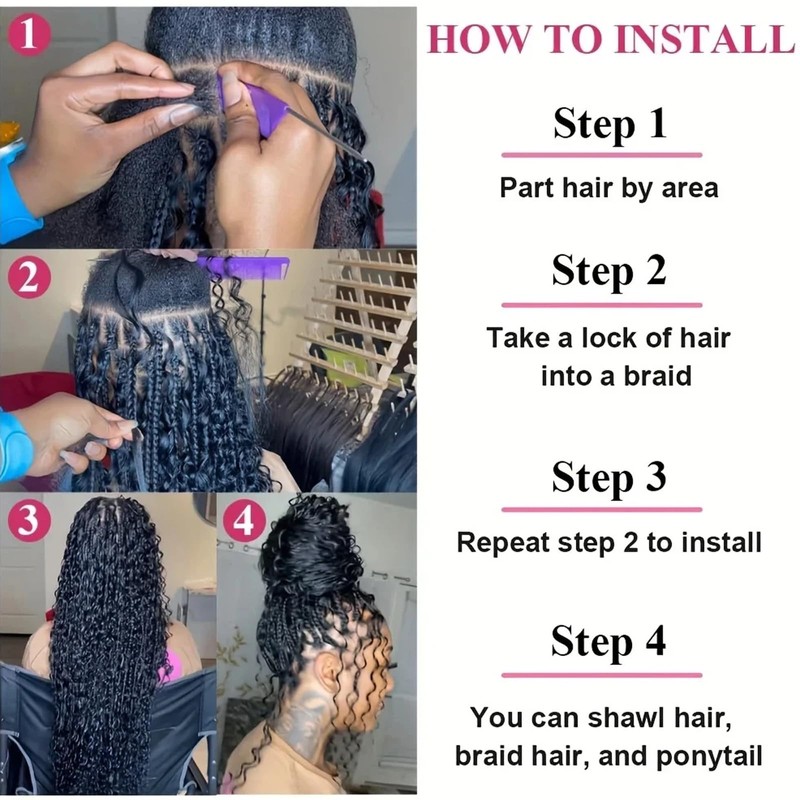 1

2

3

4

HOW TO INSTALL

Step 1

Part hair by area

Step 2

Take a lock of hair into a braid

Step 3

Repeat step 2 to install

Step 4

You can shawl hair, braid hair, and ponytail