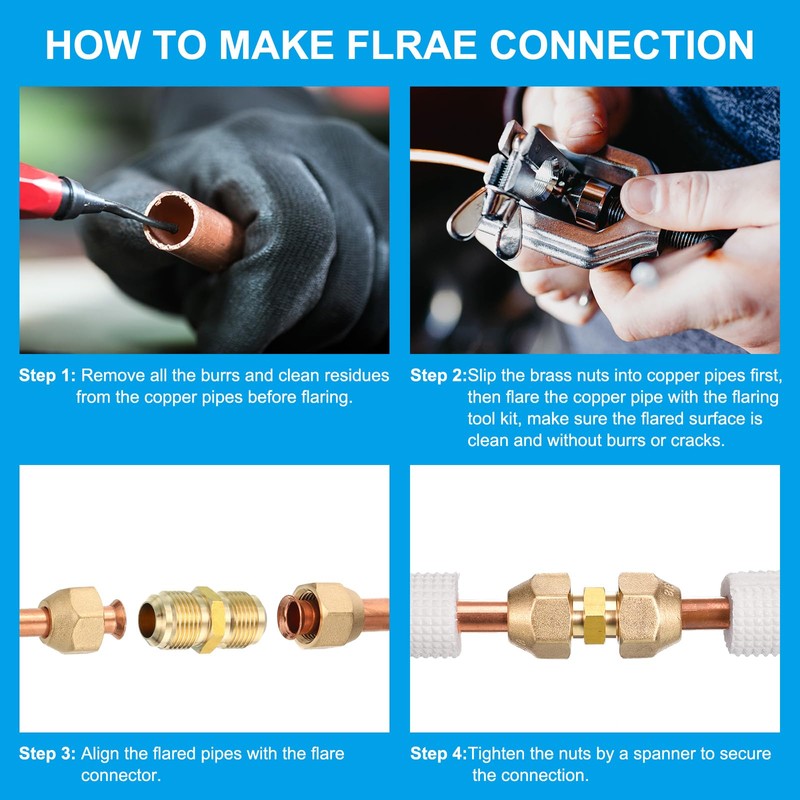 HOW TO MAKE FLRAE CONNECTION

Step 1: Remove all the burrs and clean residues from the copper pipes before flaring.

Step 2:Slip the brass nuts into copper pipes first, then flare the copper pipe with the flaring tool kit, make sure the flared surface is clean and without burrs or cracks.

Step 3: Align the flared pipes with the flare connector.

Step 4:Tighten the nuts by a spanner to secure the connection.