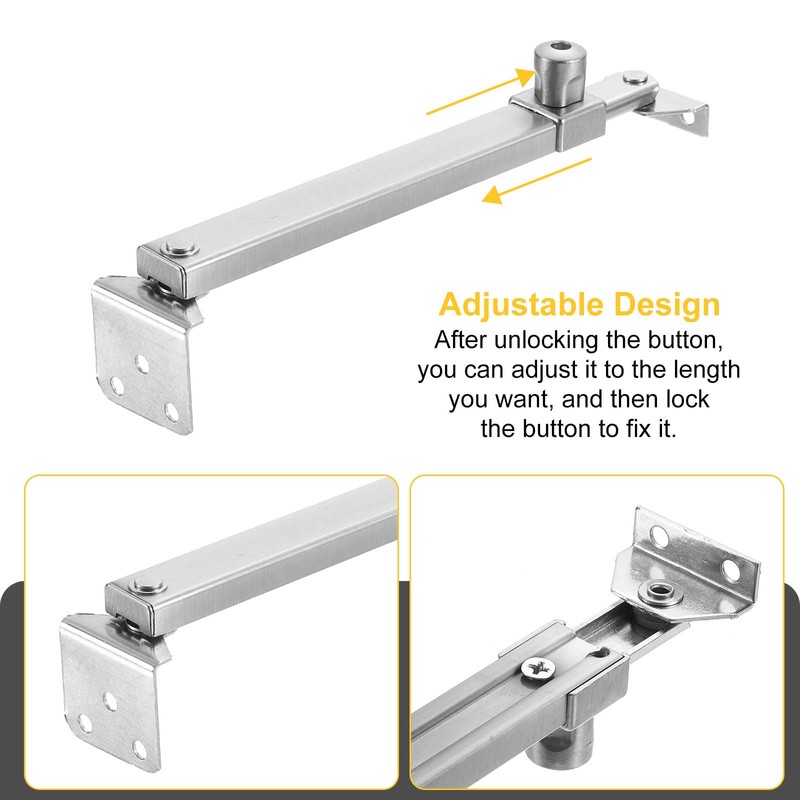 Adjustable Design
After unlocking the button, you can adjust it to the length you want, and then lock the button to fix it.