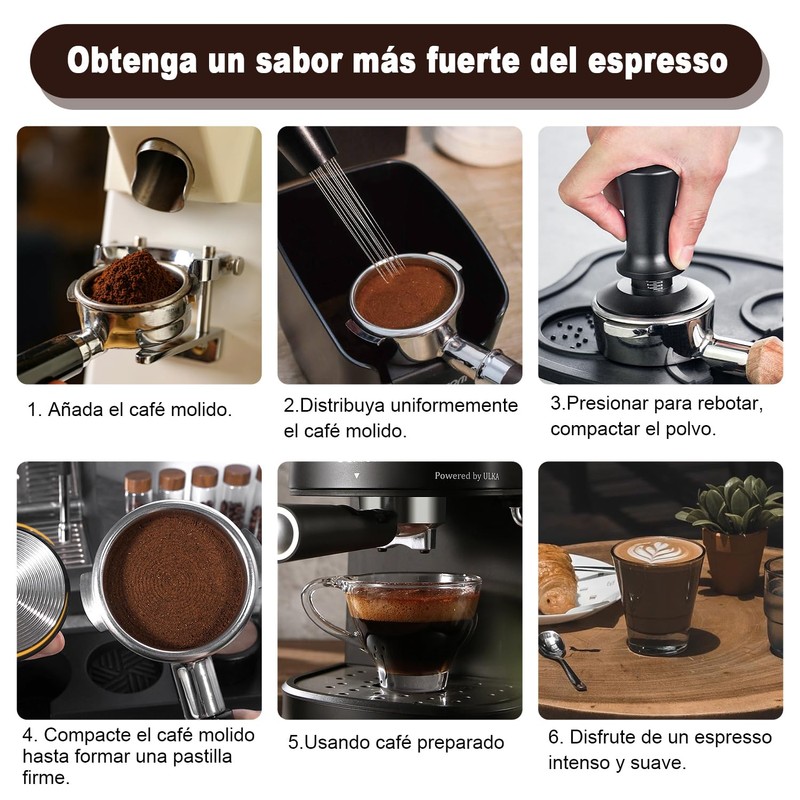 Obtenga un sabor más fuerte del espresso

1. Añada el café molido.

2.Distribuya uniformemente el café molido.

3.Presionar para rebotar, compactar el polvo.

Powered by ULKA

4. Compacte el café molido hasta formar una pastilla firme.

5.Usando café preparado

6. Disfrute de un espresso intenso y suave.