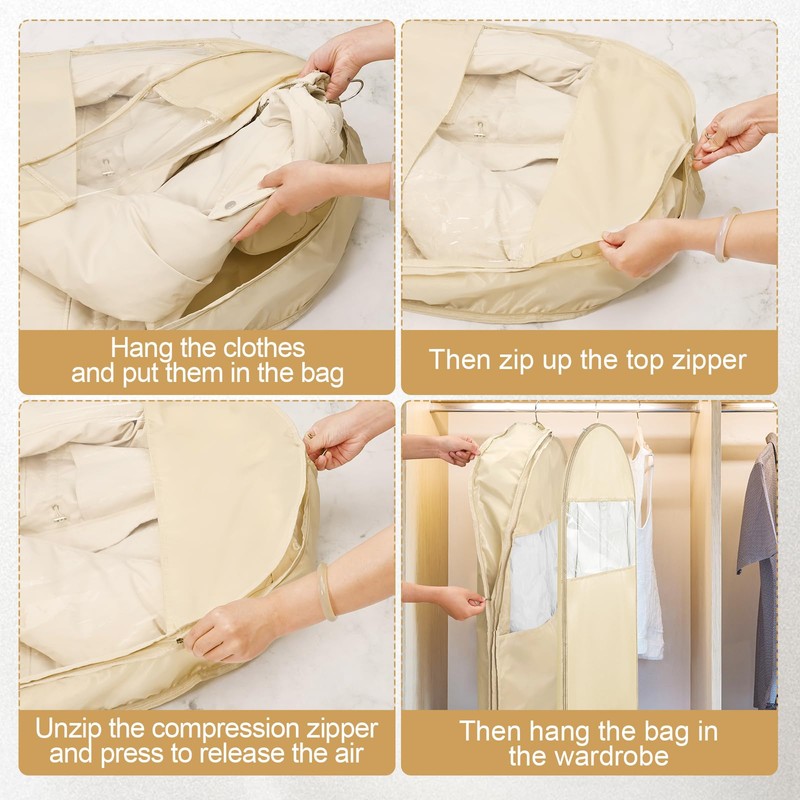 Hang the clothes and put them in the bag

Then zip up the top zipper

Unzip the compression zipper and press to release the air

Then hang the bag in the wardrobe