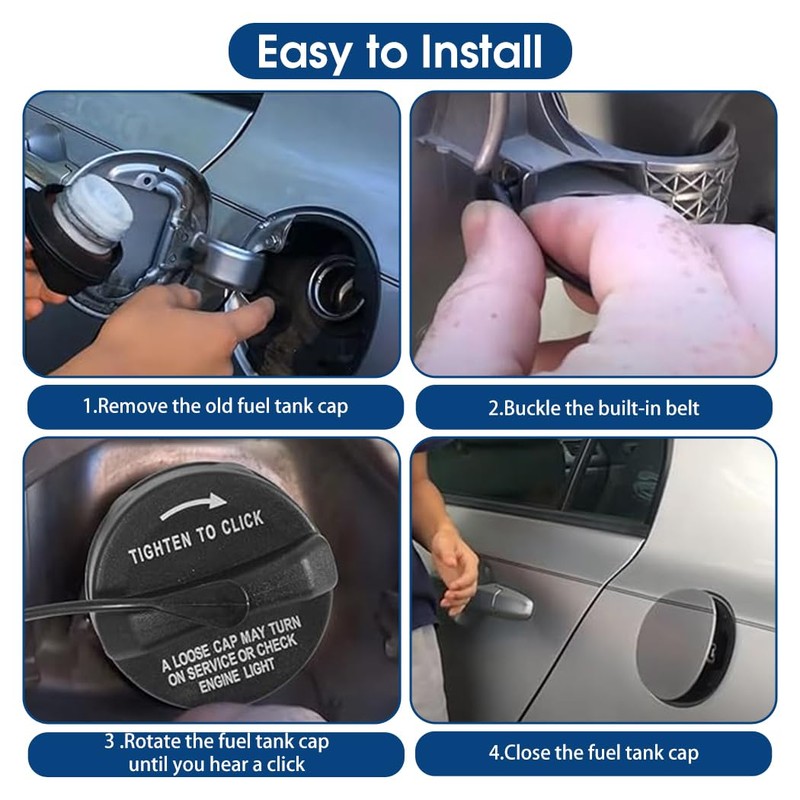 Easy to Install

1.Remove the old fuel tank cap

2.Buckle the built-in belt

TIGHTEN TO CLICK

A LOOSE CAP MAY TURN ON SERVICE OR CHECK ENGINE LIGHT

3 .Rotate the fuel tank cap until you hear a click

4.Close the fuel tank cap