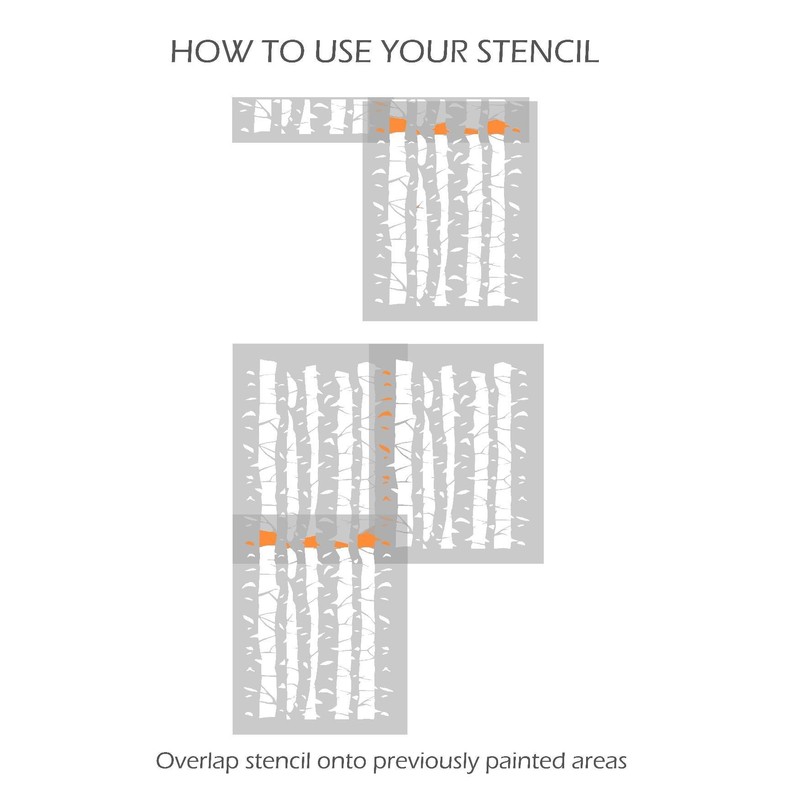 HOW TO USE YOUR STENCIL

Overlap stencil onto previously painted areas