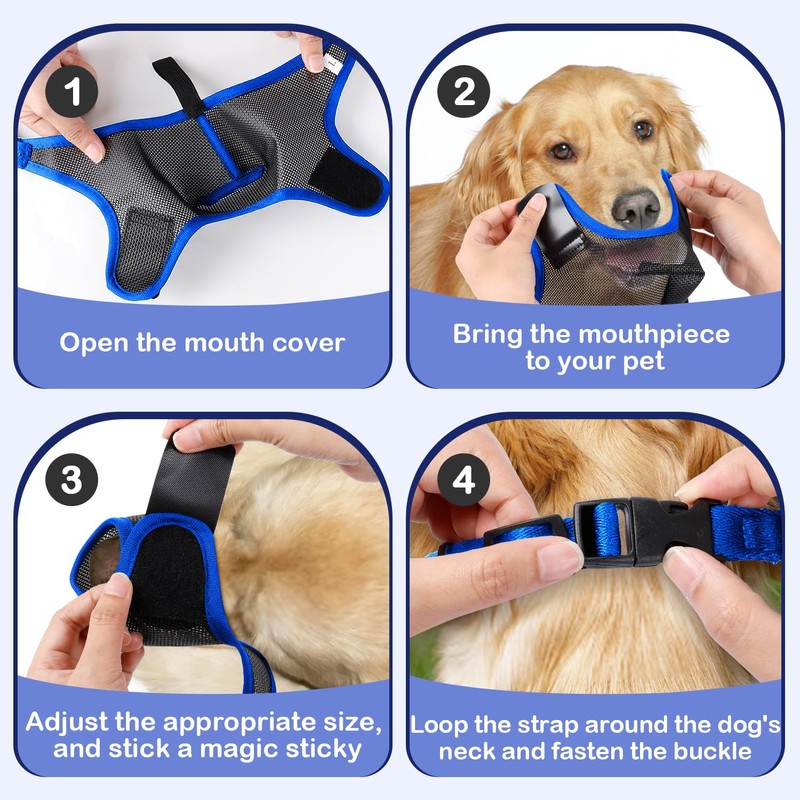 1

Open the mouth cover

2

Bring the mouthpiece to your pet

3

Adjust the appropriate size, and stick a magic sticky

4

Loop the strap around the dog's neck and fasten the buckle