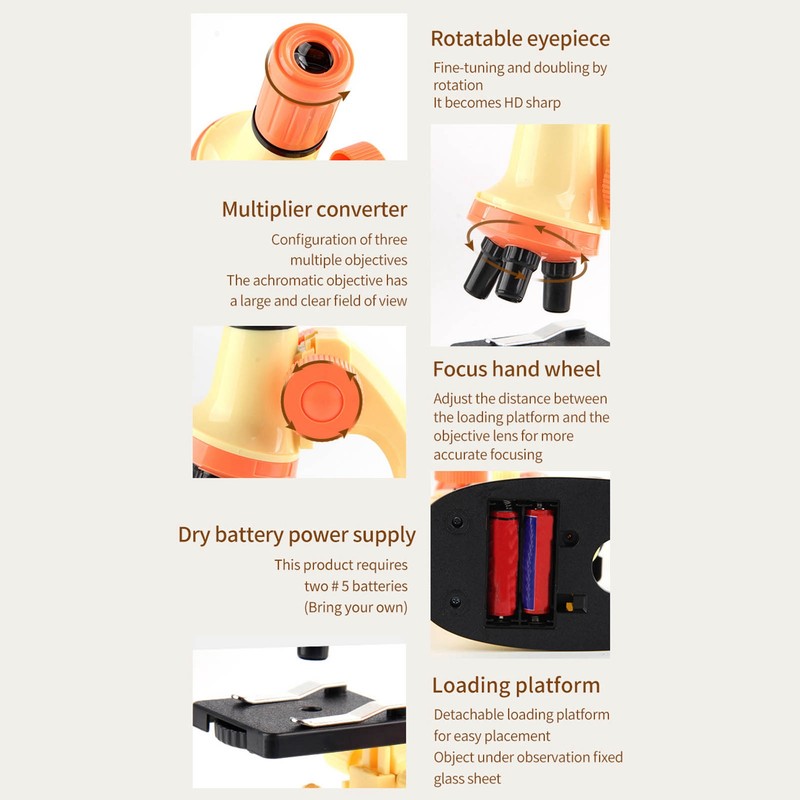 Rotatable eyepiece

Fine-tuning and doubling by rotation
It becomes HD sharp

Multiplier converter

Configuration of three multiple objectives
The achromatic objective has a large and clear field of view

Focus hand wheel

Adjust the distance between the loading platform and the objective lens for more accurate focusing

Dry battery power supply

This product requires two # 5 batteries
(Bring your own)

Loading platform

Detachable loading platform for easy placement
Object under observation fixed glass sheet