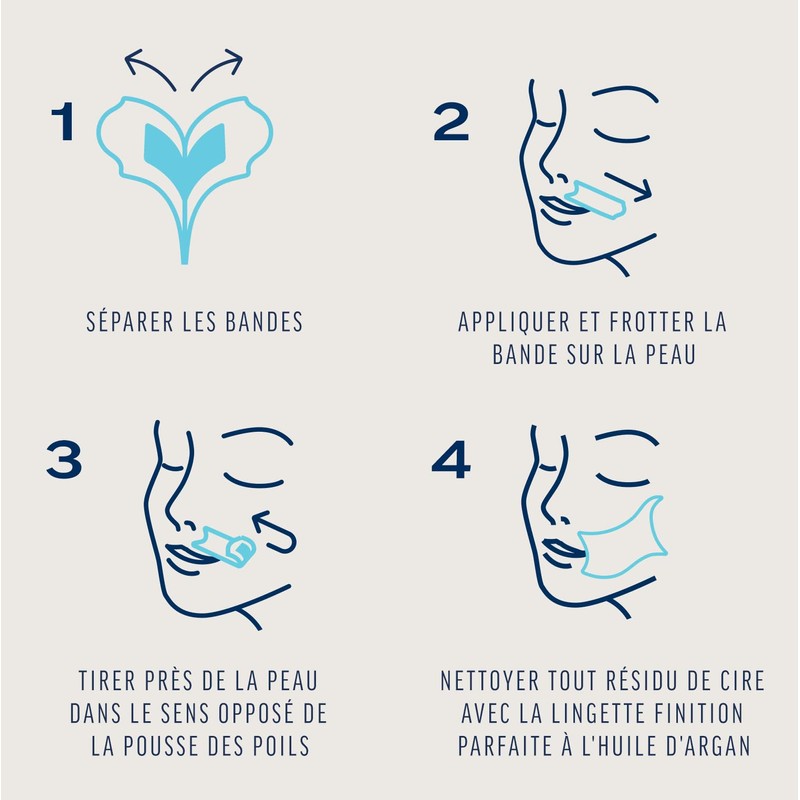 1

SÉPARER LES BANDES

2

APPLIQUER ET FROTTER LA BANDE SUR LA PEAU

3

TIRER PRÈS DE LA PEAU DANS LE SENS OPPOSÉ DE LA POUSSE DES POILS

4

NETTOYER TOUT RÉSIDU DE CIRE AVEC LA LINGETTE FINITION PARFAITE À L'HUILE D'ARGAN