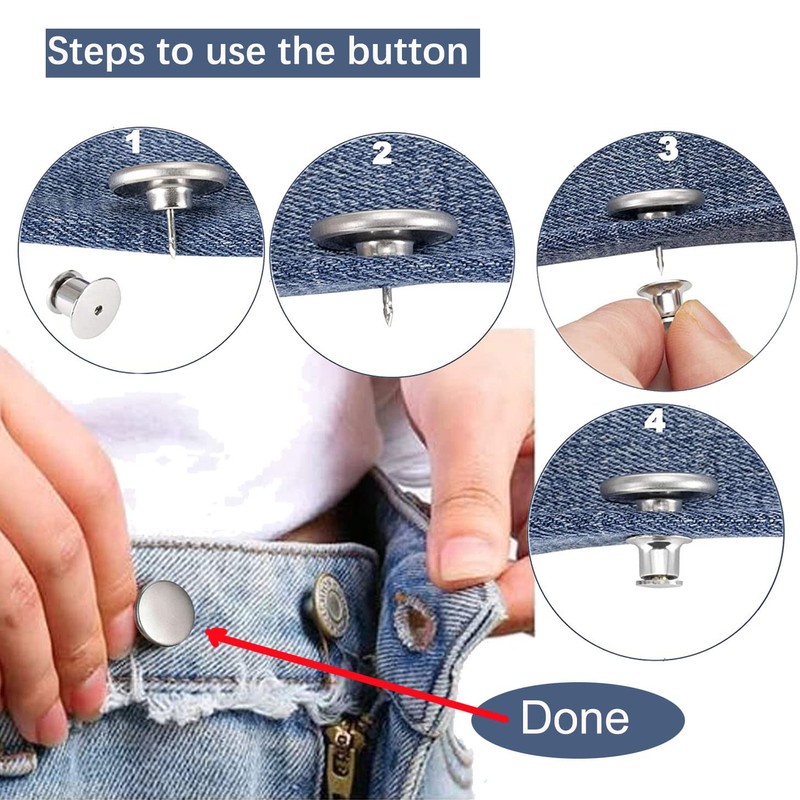 Steps to use the button

1

2

3

4

Done