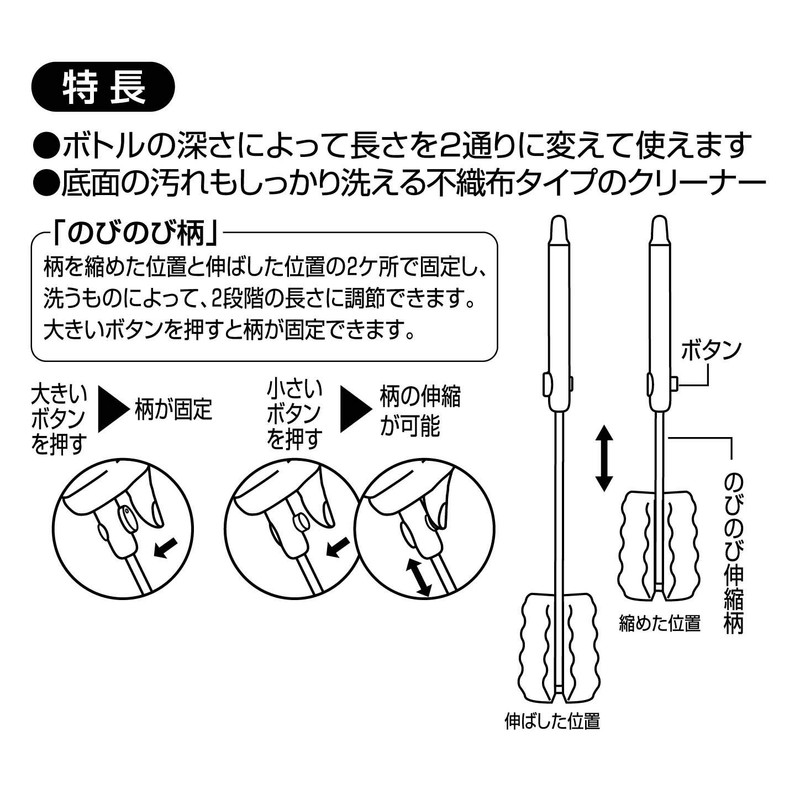 特長

●ボトルの深さによって長さを2通りに変えて使えます
●底面の汚れもしっかり洗える不織布タイプのクリーナー

「のびのび柄」
柄を縮めた位置と伸ばした位置の2ケ所で固定し、洗うものによって、2段階の長さに調節できます。大きいボタンを押すと柄が固定できます。

大きいボタンを押す ▶ 柄が固定

小さいボタンを押す ▶ 柄の伸縮が可能

ボタン

のびのび伸縮柄

縮めた位置

伸ばした位置