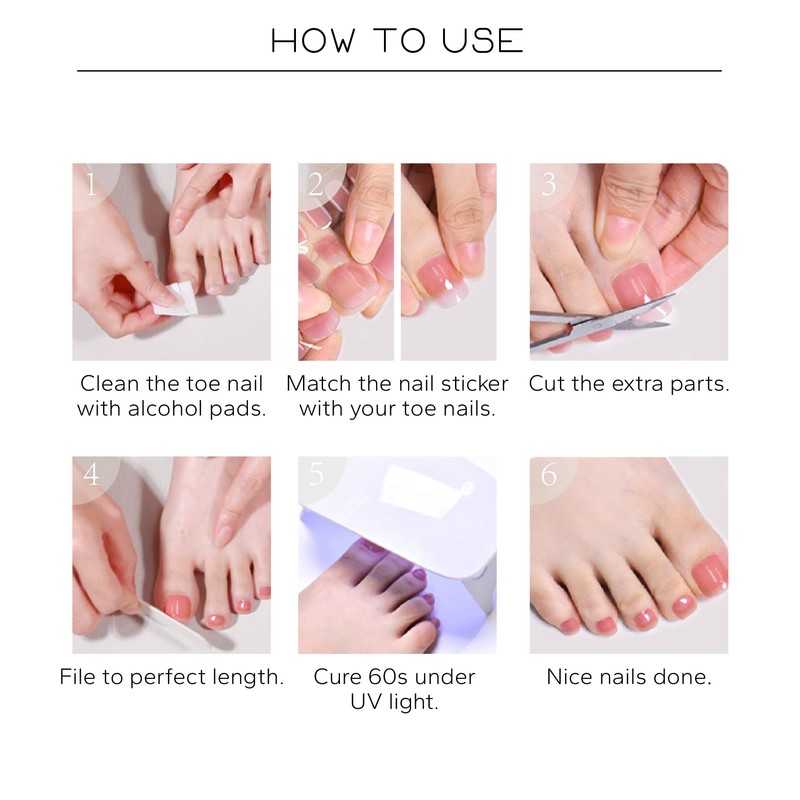 HOW TO USE

1

Clean the toe nail with alcohol pads.

2

Match the nail sticker with your toe nails.

3

Cut the extra parts.

4

File to perfect length.

5

Cure 60s under UV light.

6

Nice nails done.