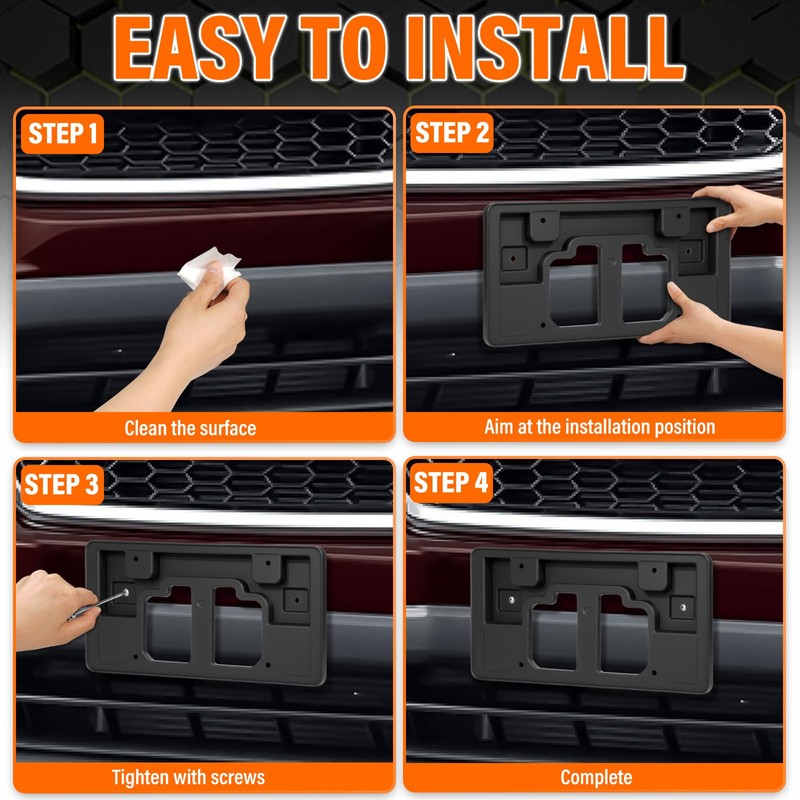 EASY TO INSTALL

STEP 1
Clean the surface

STEP 2
Aim at the installation position

STEP 3
Tighten with screws

STEP 4
Complete