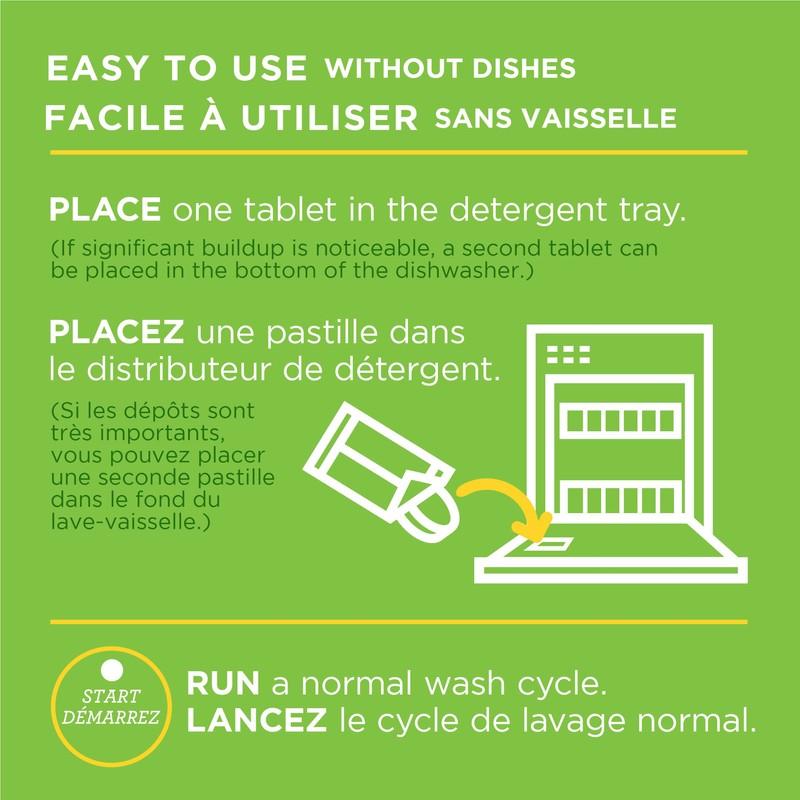 EASY TO USE WITHOUT DISHES
FACILE À UTILISER SANS VAISSELLE

PLACE one tablet in the detergent tray.
(If significant buildup is noticeable, a second tablet can be placed in the bottom of the dishwasher.)

PLACEZ une pastille dans le distributeur de détergent.
(Si les dépôts sont très importants, vous pouvez placer une seconde pastille dans le fond du lave-vaisselle.)

START
DÉMARREZ

RUN a normal wash cycle.
LANCEZ le cycle de lavage normal.