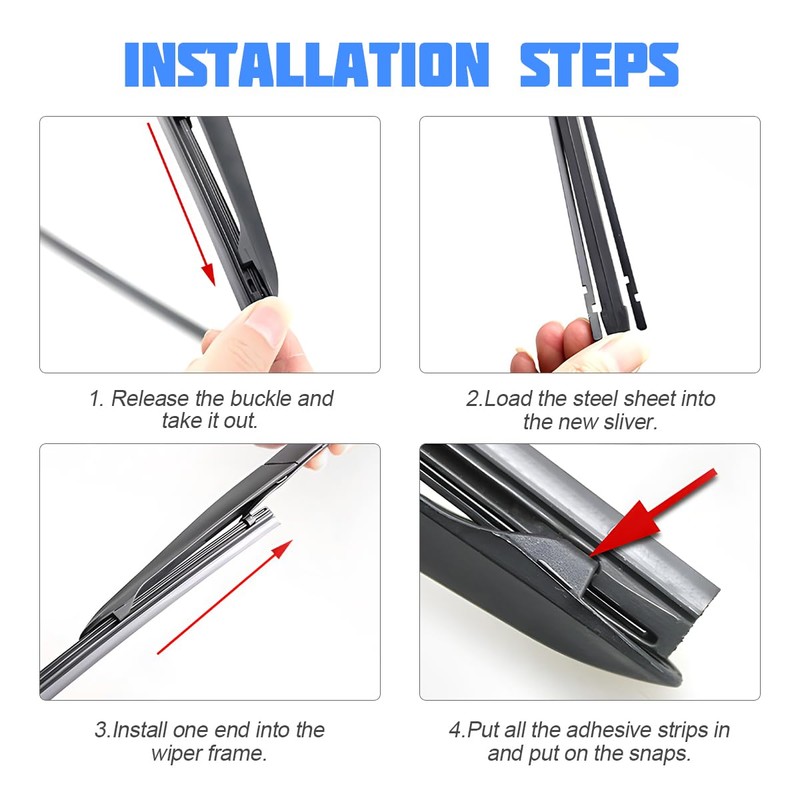 INSTALLATION STEPS

1. Release the buckle and take it out.

2.Load the steel sheet into the new sliver.

3.Install one end into the wiper frame.

4.Put all the adhesive strips in and put on the snaps.