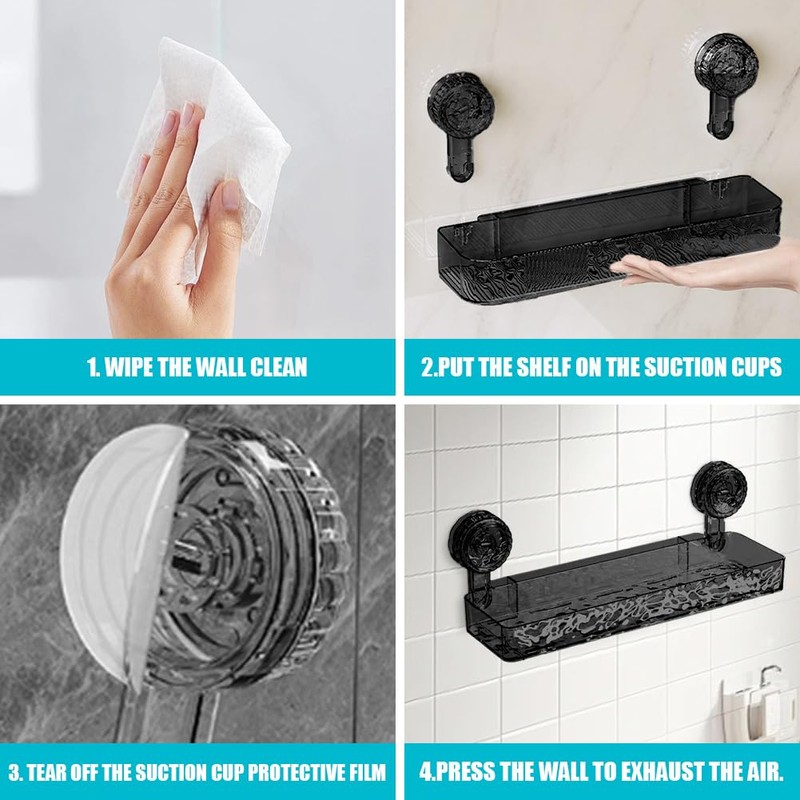 1. WIPE THE WALL CLEAN

2.PUT THE SHELF ON THE SUCTION CUPS

3. TEAR OFF THE SUCTION CUP PROTECTIVE FILM

4.PRESS THE WALL TO EXHAUST THE AIR.