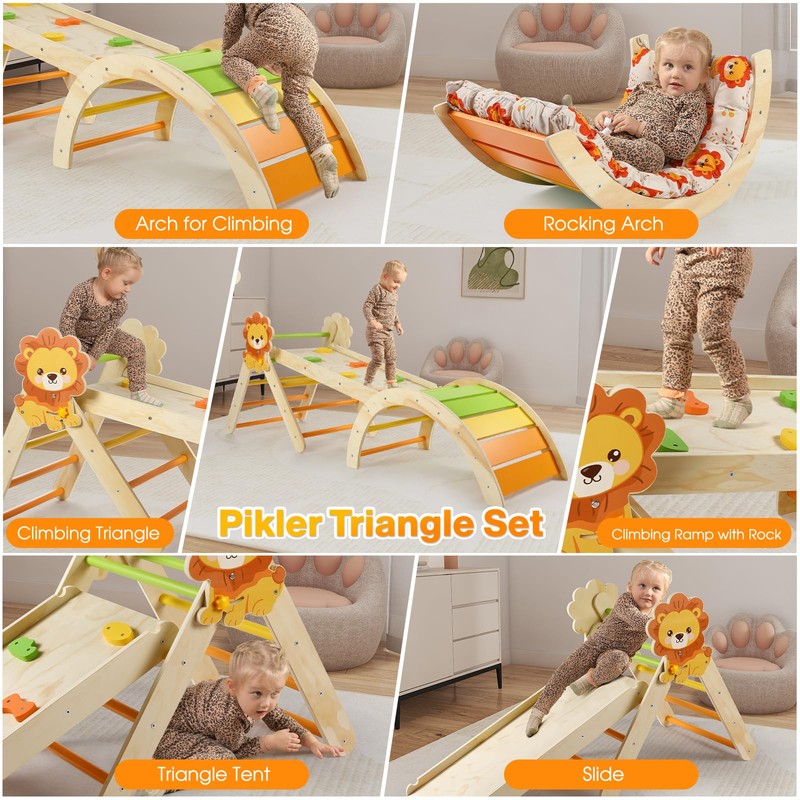 Arch for Climbing

Rocking Arch

Climbing Triangle

Pikler Triangle Set

Climbing Ramp with Rock

Triangle Tent

Slide