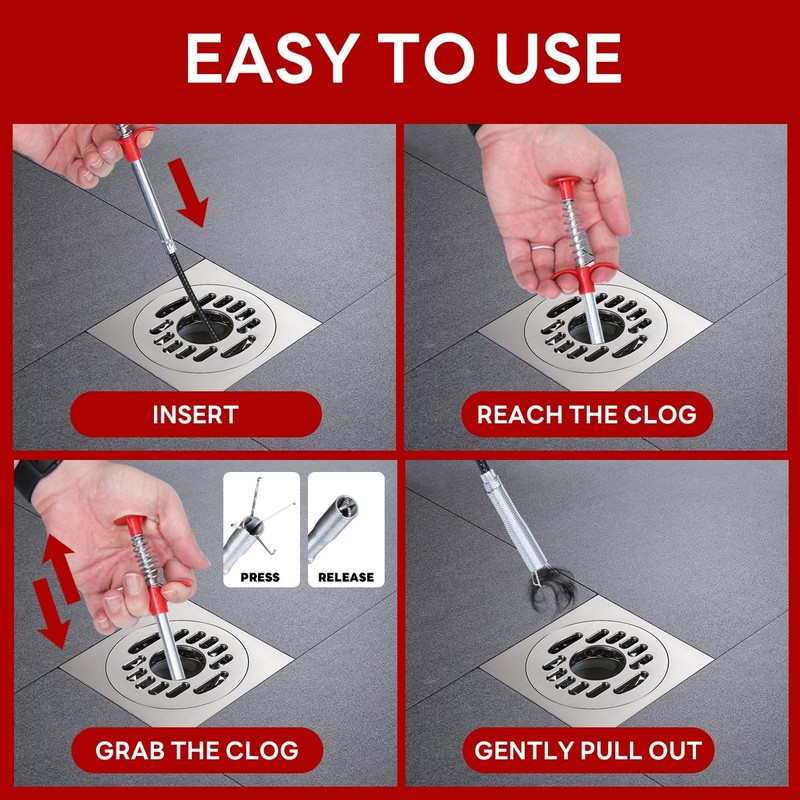 EASY TO USE

INSERT

REACH THE CLOG

PRESS

RELEASE

GRAB THE CLOG

GENTLY PULL OUT