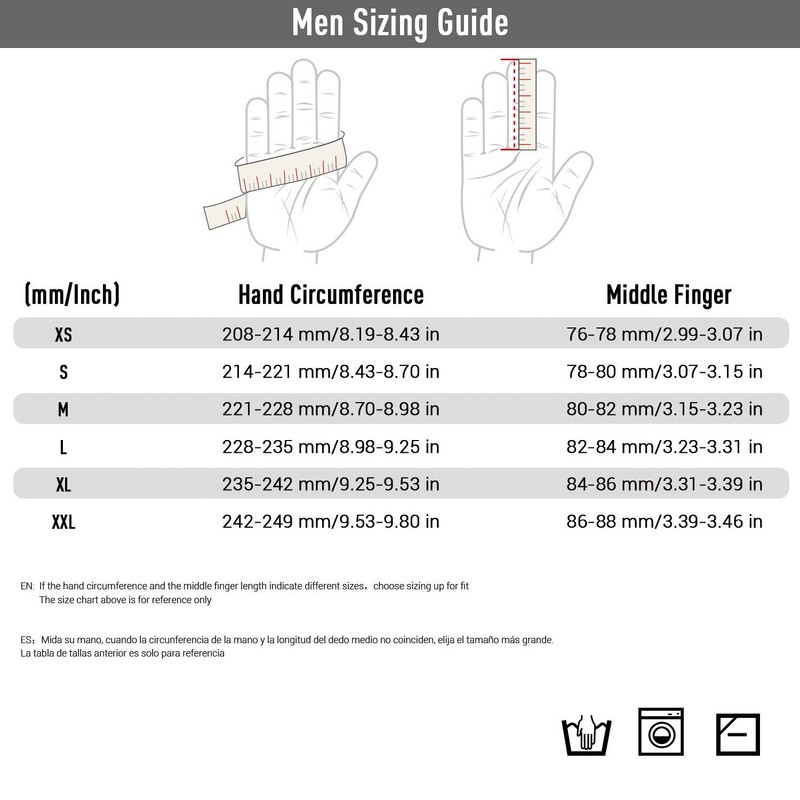 Men Sizing Guide

| (mm/Inch) | Hand Circumference | Middle Finger |
|---|---|---|
| XS | 208-214 mm/8.19-8.43 in | 76-78 mm/2.99-3.07 in |
| S | 214-221 mm/8.43-8.70 in | 78-80 mm/3.07-3.15 in |
| M | 221-228 mm/8.70-8.98 in | 80-82 mm/3.15-3.23 in |
| L | 228-235 mm/8.98-9.25 in | 82-84 mm/3.23-3.31 in |
| XL | 235-242 mm/9.25-9.53 in | 84-86 mm/3.31-3.39 in |
| XXL | 242-249 mm/9.53-9.80 in | 86-88 mm/3.39-3.46 in |

EN: If the hand circumference and the middle finger length indicate different sizes，choose sizing up for fit
The size chart above is for reference only

ES：Mida su mano, cuando la circunferencia de la mano y la longitud del dedo medio no coinciden, elija el tamaño más grande.
La tabla de tallas anterior es solo para referencia