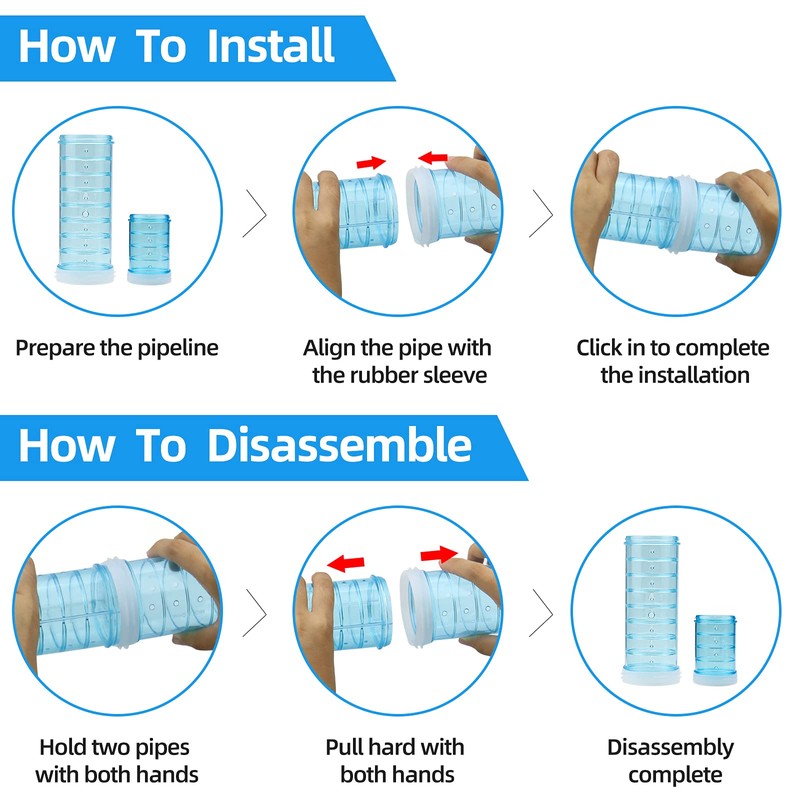 How To Install

Prepare the pipeline

Align the pipe with the rubber sleeve

Click in to complete the installation

How To Disassemble

Hold two pipes with both hands

Pull hard with both hands

Disassembly complete