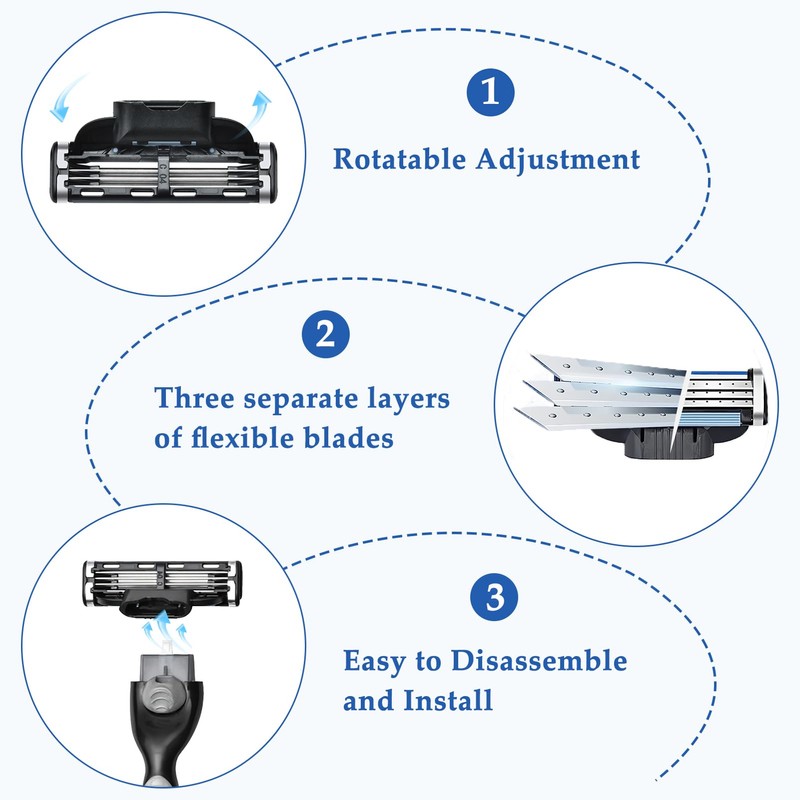 1
Rotatable Adjustment

2
Three separate layers of flexible blades

3
Easy to Disassemble and Install