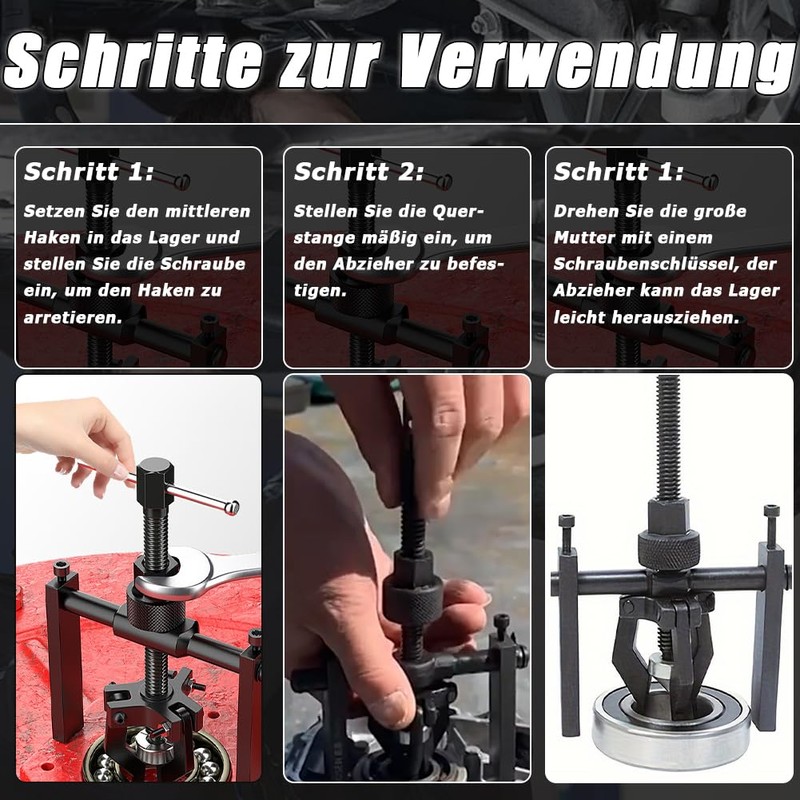 Schritte zur Verwendung

Schritt 1:
Setzen Sie den mittleren Haken in das Lager und stellen Sie die Schraube ein, um den Haken zu arretieren.

Schritt 2:
Stellen Sie die Querstange mäßig ein, um den Abzieher zu befestigen.

Schritt 1:
Drehen Sie die große Mutter mit einem Schraubenschlüssel, der Abzieher kann das Lager leicht herausziehen.