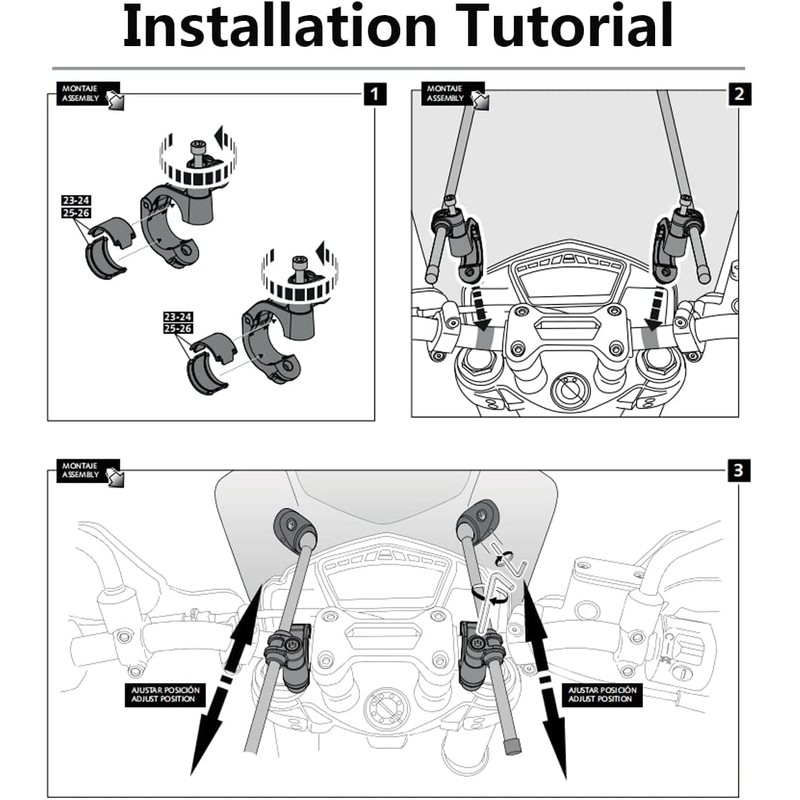 Installation Tutorial

MONTAJE
ASSEMBLY

1

23-24
25-26

23-24
25-26

MONTAJE
ASSEMBLY

2

MONTAJE
ASSEMBLY

3

AJUSTAR POSICIÓN
ADJUST POSITION

AJUSTAR POSICIÓN
ADJUST POSITION