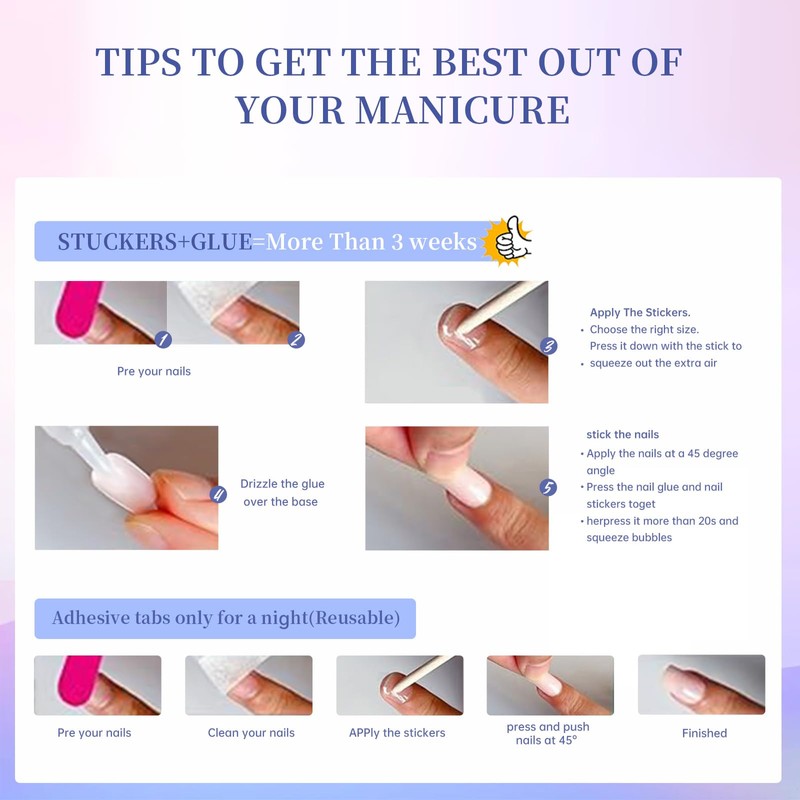 TIPS TO GET THE BEST OUT OF YOUR MANICURE

STUCKERS+GLUE=More Than 3 weeks

1 2

Pre your nails

3

Apply The Stickers.
• Choose the right size.
Press it down with the stick to
• squeeze out the extra air

4

Drizzle the glue over the base

5

stick the nails
• Apply the nails at a 45 degree angle
• Press the nail glue and nail stickers toget
• herpress it more than 20s and squeeze bubbles

Adhesive tabs only for a night(Reusable)

Pre your nails

Clean your nails

APPly the stickers

press and push nails at 45°

Finished