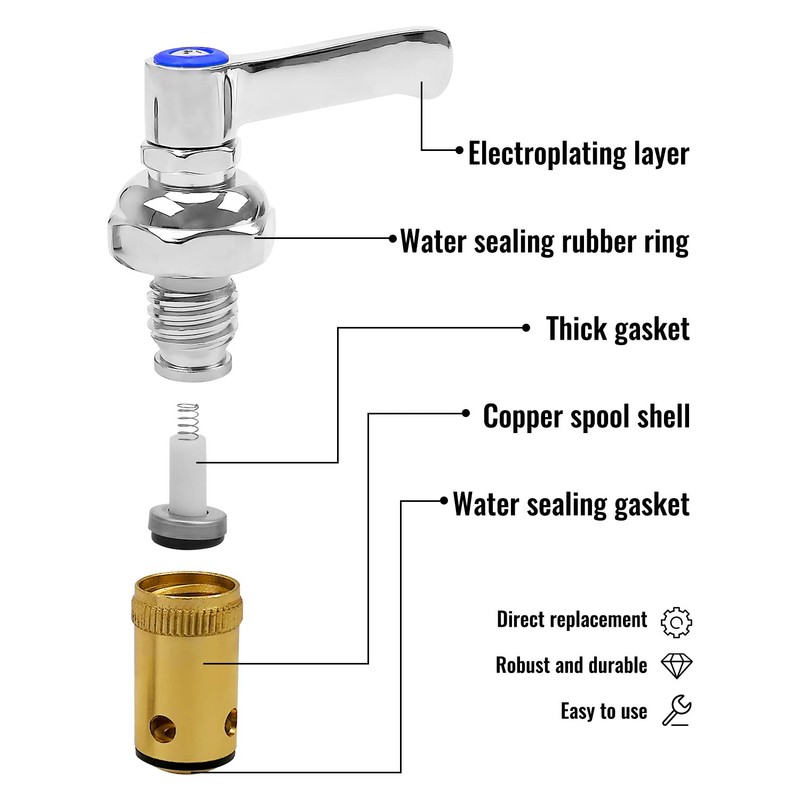 Electroplating layer

Water sealing rubber ring

Thick gasket

Copper spool shell

Water sealing gasket

Direct replacement

Robust and durable

Easy to use