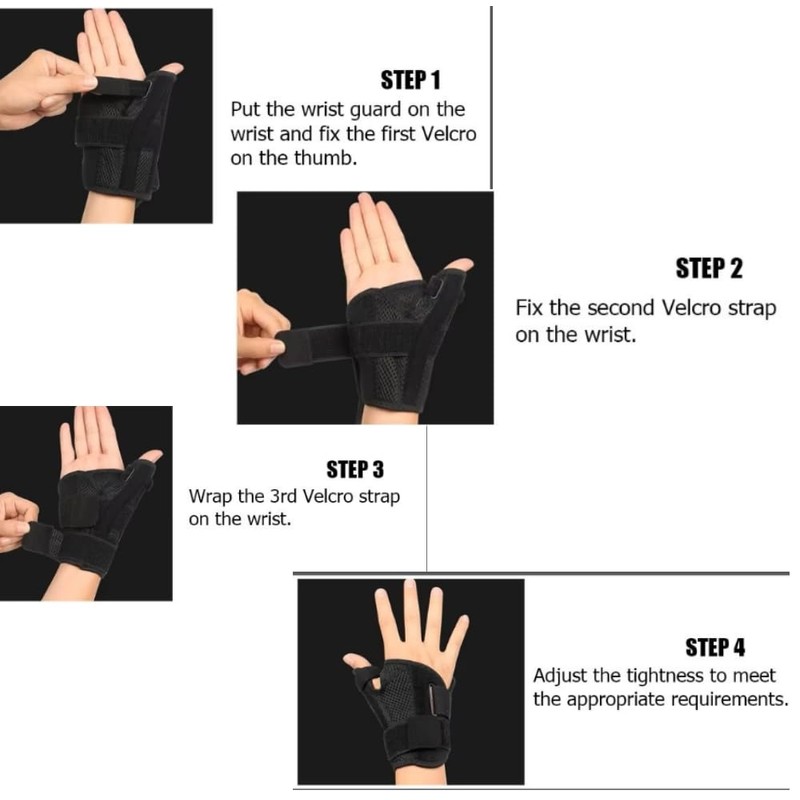 STEP 1
Put the wrist guard on the wrist and fix the first Velcro on the thumb.

STEP 2
Fix the second Velcro strap on the wrist.

STEP 3
Wrap the 3rd Velcro strap on the wrist.

STEP 4
Adjust the tightness to meet the appropriate requirements.