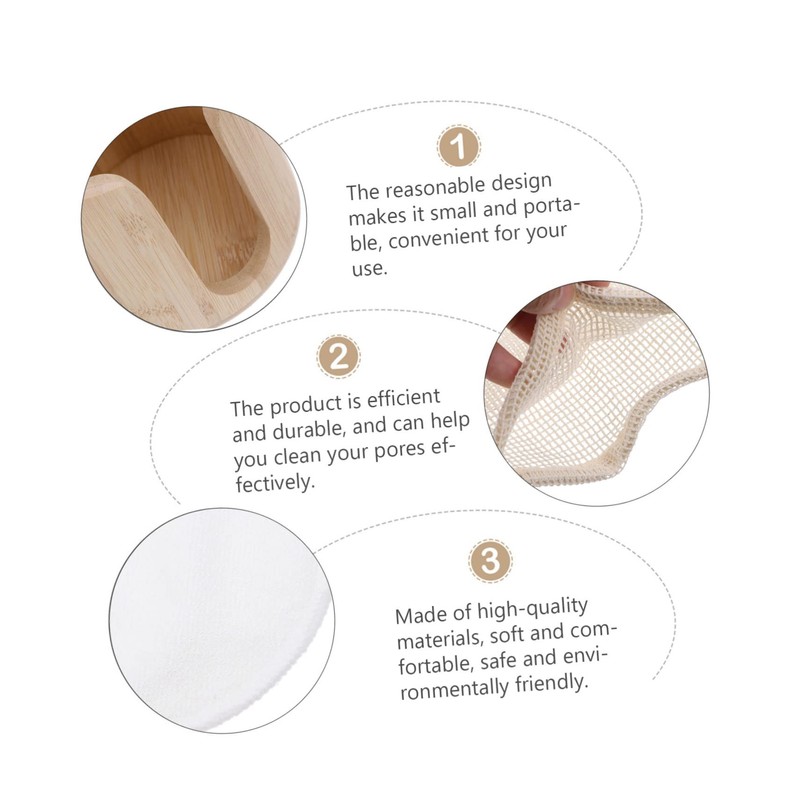 1

The reasonable design makes it small and portable, convenient for your use.

2

The product is efficient and durable, and can help you clean your pores effectively.

3

Made of high-quality materials, soft and comfortable, safe and environmentally friendly.