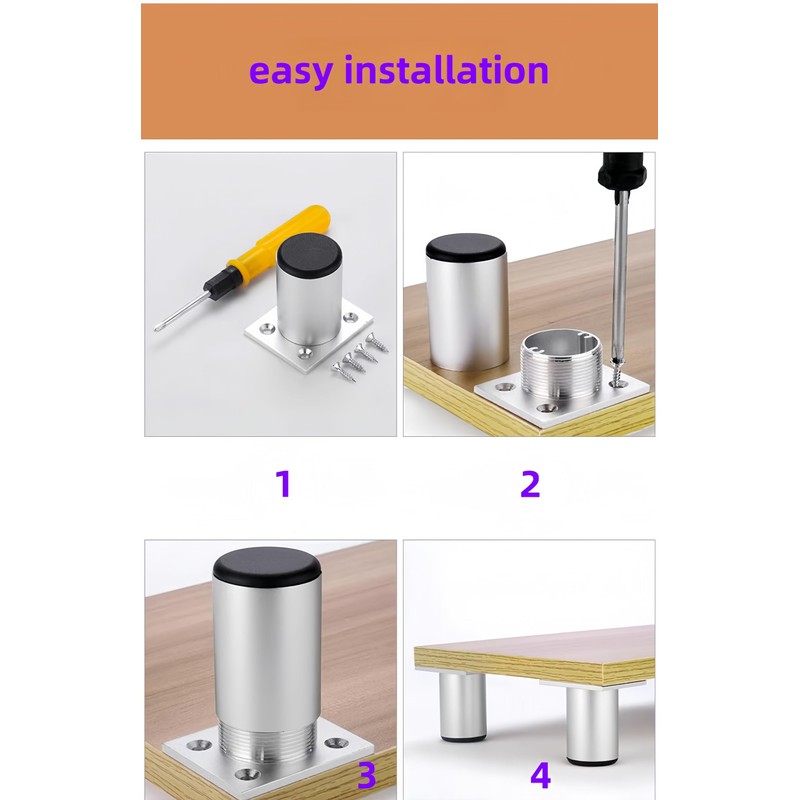 easy installation

1

2

3

4