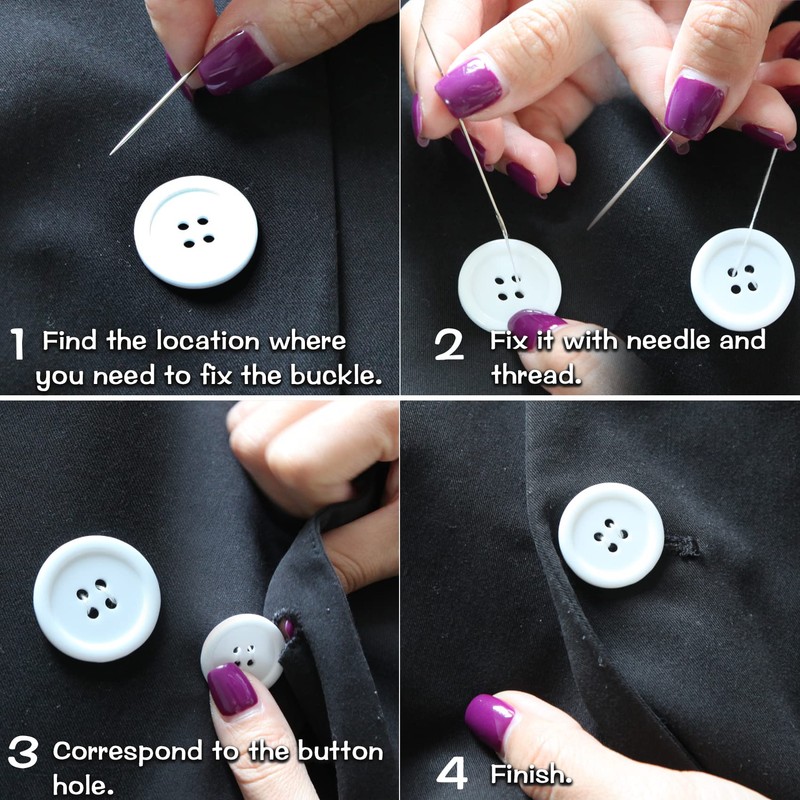 1 Find the location where you need to fix the buckle.

2 Fix it with needle and thread.

3 Correspond to the button hole.

4 Finish.