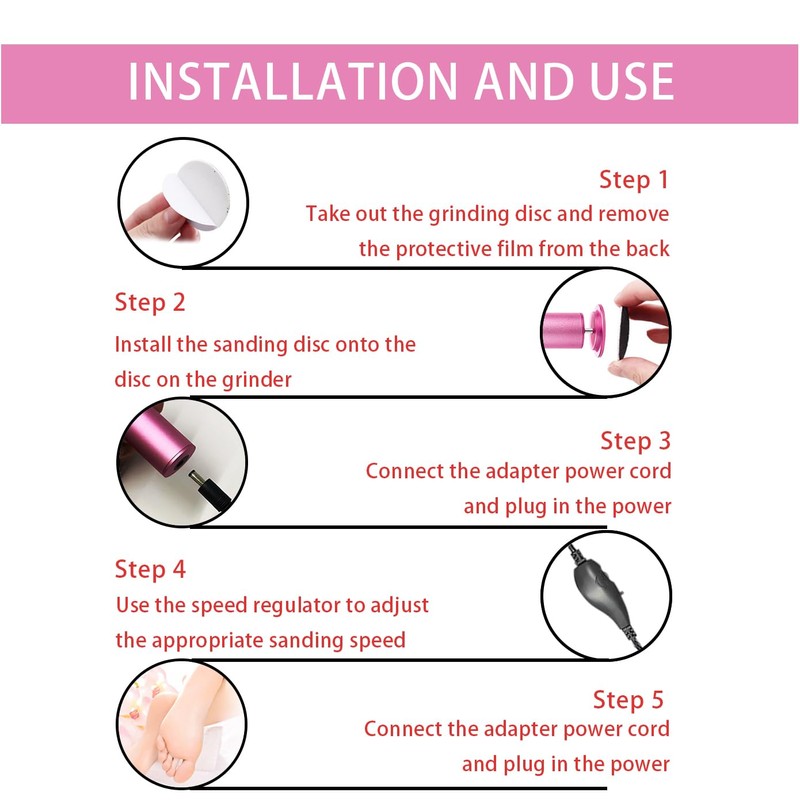 INSTALLATION AND USE

Step 1
Take out the grinding disc and remove the protective film from the back

Step 2
Install the sanding disc onto the disc on the grinder

Step 3
Connect the adapter power cord and plug in the power

Step 4
Use the speed regulator to adjust the appropriate sanding speed

Step 5
Connect the adapter power cord and plug in the power