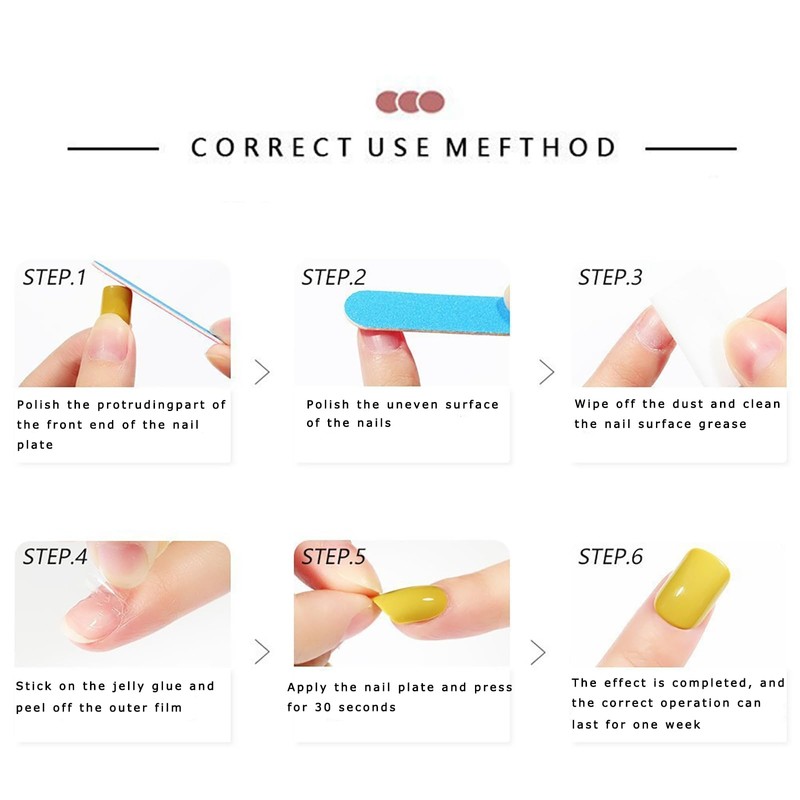 CORRECT USE MEFTHOD

STEP.1

Polish the protrudingpart of the front end of the nail plate

STEP.2

Polish the uneven surface of the nails

STEP.3

Wipe off the dust and clean the nail surface grease

STEP.4

Stick on the jelly glue and peel off the outer film

STEP.5

Apply the nail plate and press for 30 seconds

STEP.6

The effect is completed, and the correct operation can last for one week