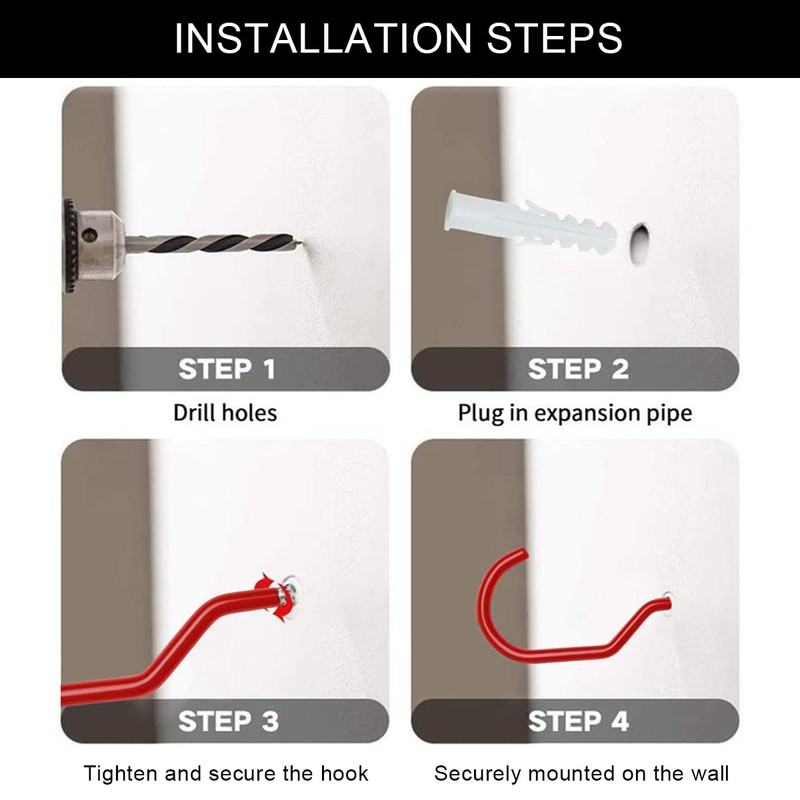 INSTALLATION STEPS

STEP 1

Drill holes

STEP 2

Plug in expansion pipe

STEP 3

Tighten and secure the hook

STEP 4

Securely mounted on the wall