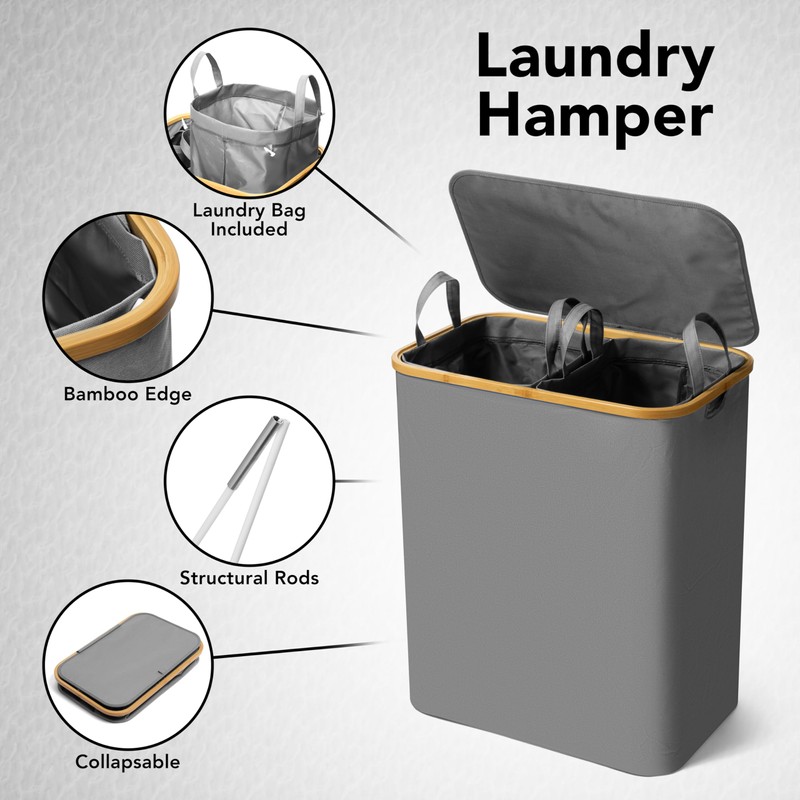 Laundry Hamper

Laundry Bag Included

Bamboo Edge

Structural Rods

Collapsable