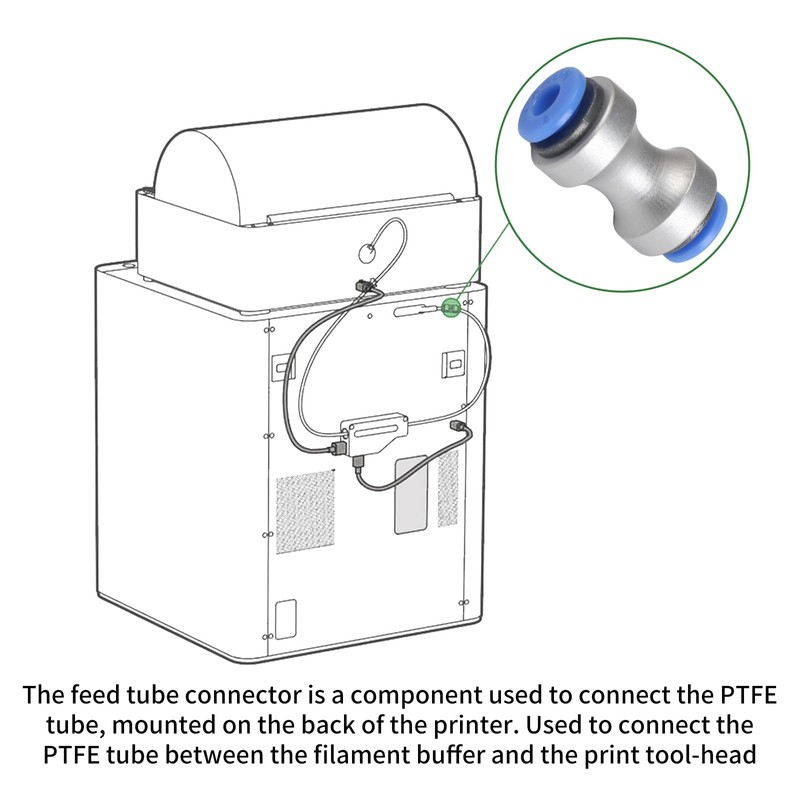 The feed tube connector is a component used to connect the PTFE tube, mounted on the back of the printer. Used to connect the PTFE tube between the filament buffer and the print tool-head