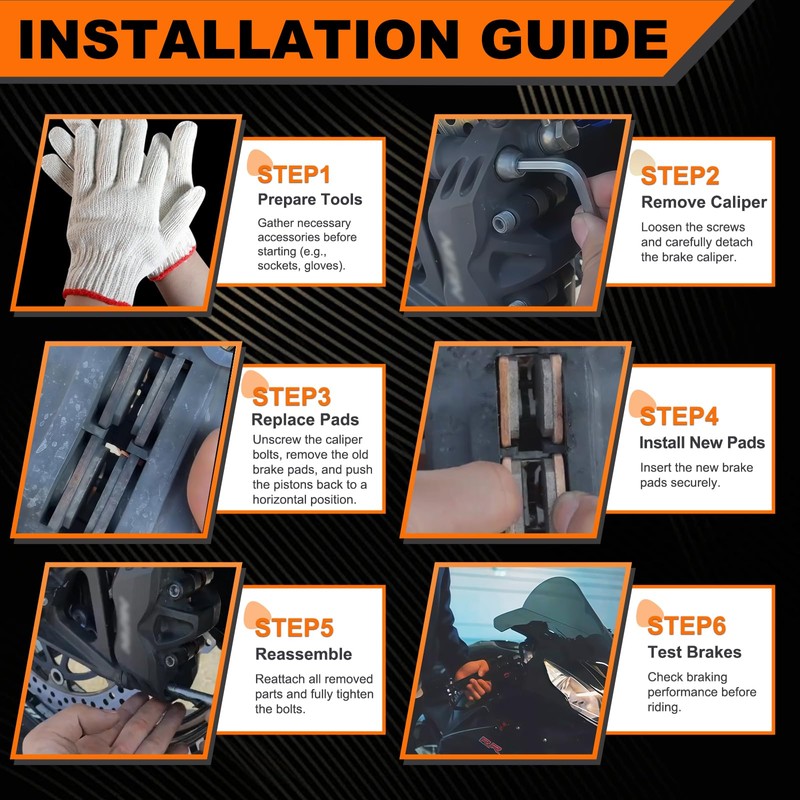 INSTALLATION GUIDE

STEP1
Prepare Tools
Gather necessary accessories before starting (e.g., sockets, gloves).

STEP2
Remove Caliper
Loosen the screws and carefully detach the brake caliper.

STEP3
Replace Pads
Unscrew the caliper bolts, remove the old brake pads, and push the pistons back to a horizontal position.

STEP4
Install New Pads
Insert the new brake pads securely.

STEP5
Reassemble
Reattach all removed parts and fully tighten the bolts.

STEP6
Test Brakes
Check braking performance before riding.