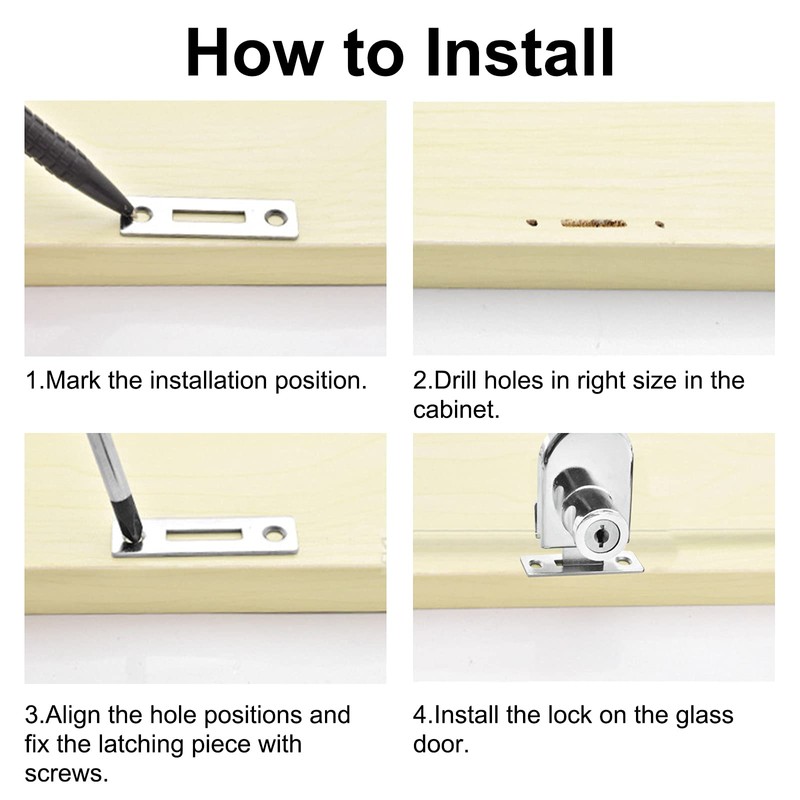 How to Install

1.Mark the installation position.

2.Drill holes in right size in the cabinet.

3.Align the hole positions and fix the latching piece with screws.

4.Install the lock on the glass door.