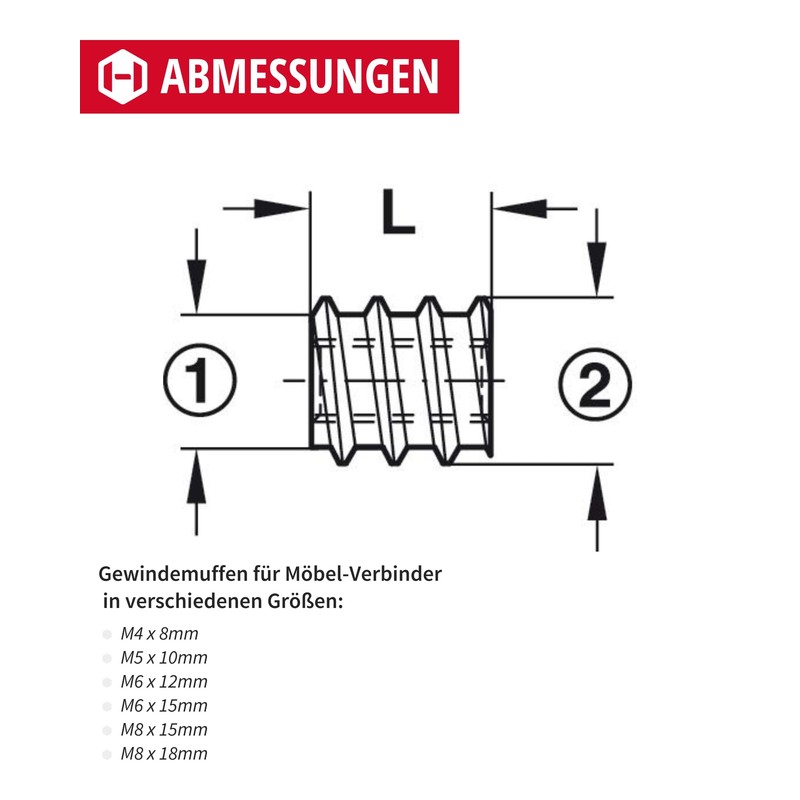 ABMESSUNGEN

L

1

2

Gewindemuffen für Möbel-Verbinder in verschiedenen Größen:

M4 x 8mm
M5 x 10mm
M6 x 12mm
M6 x 15mm
M8 x 15mm
M8 x 18mm